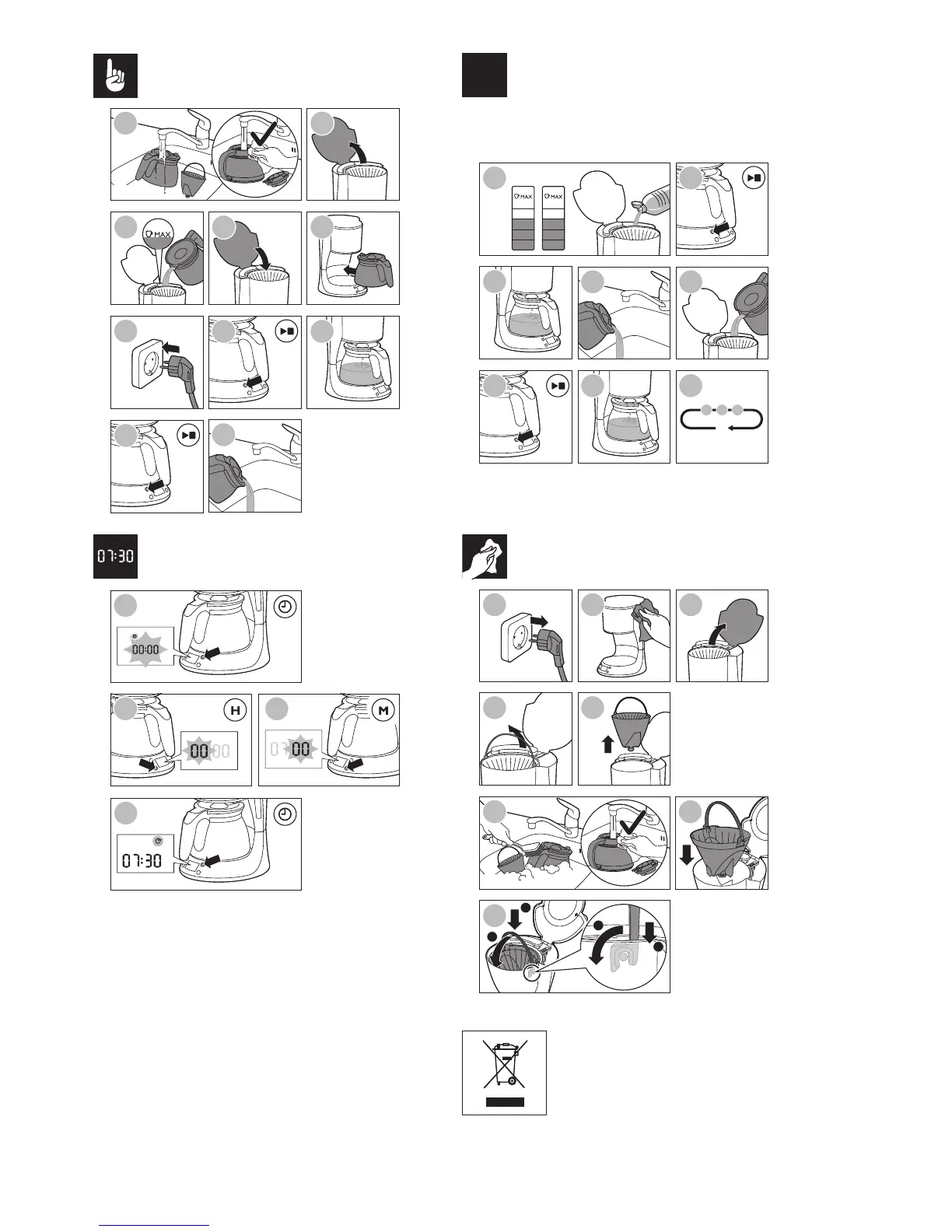 MAX

MAX MAX

07:30

00:00

H

00

M

00

07:30