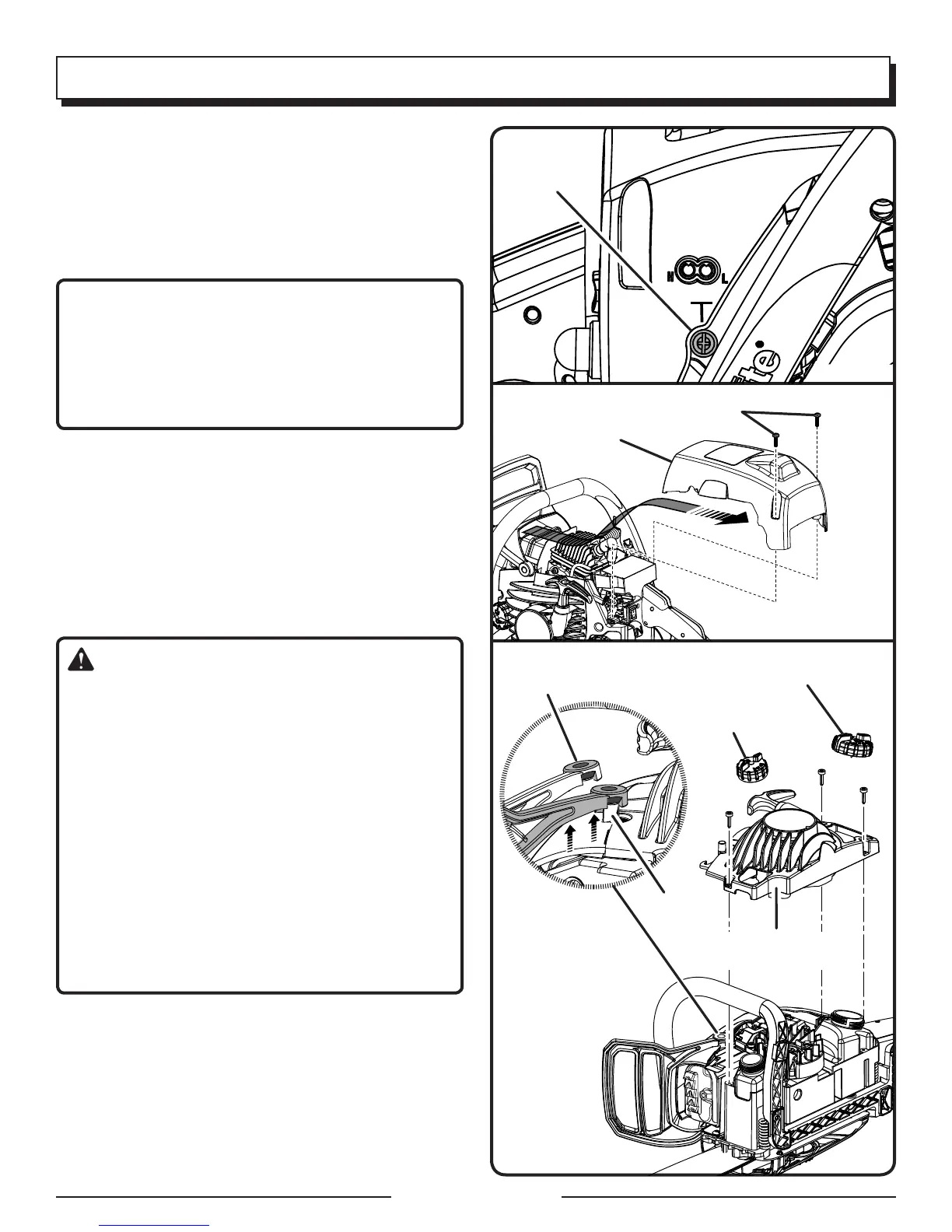 H L

T