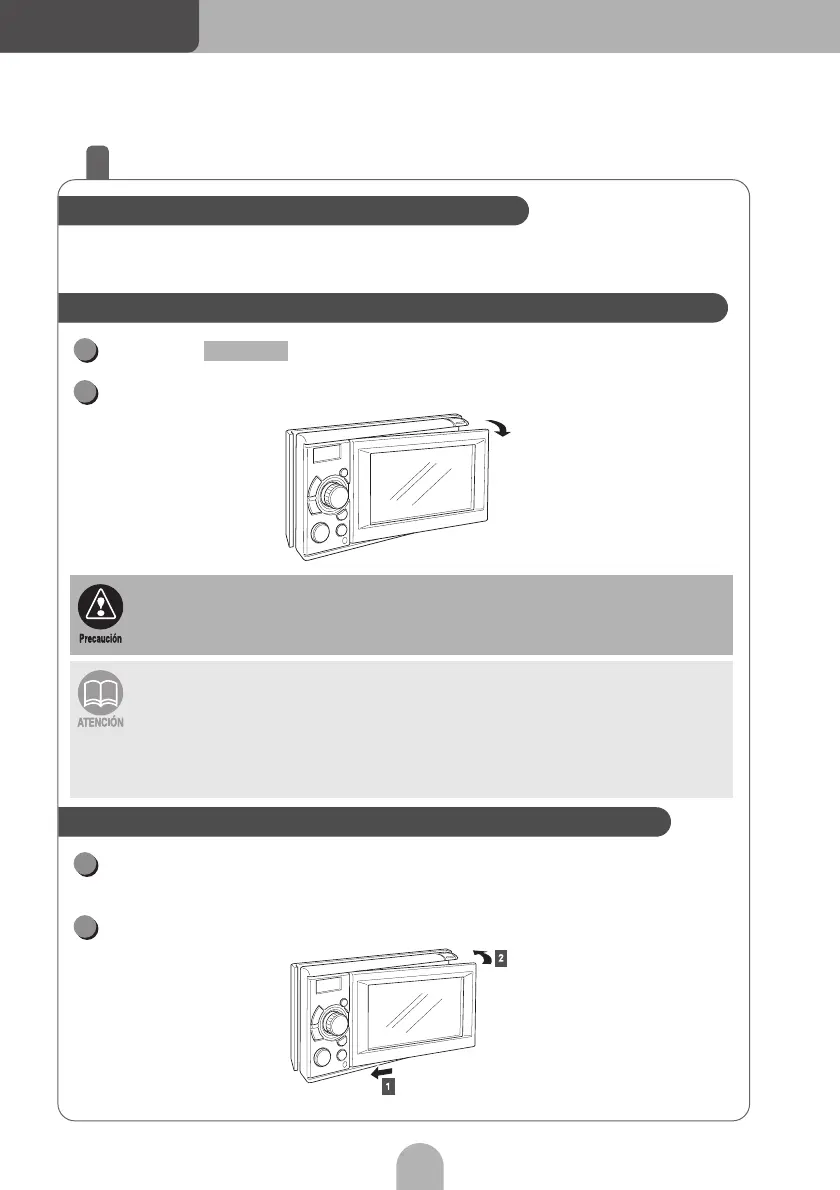 Precaución

ATENCIÓN

2

1