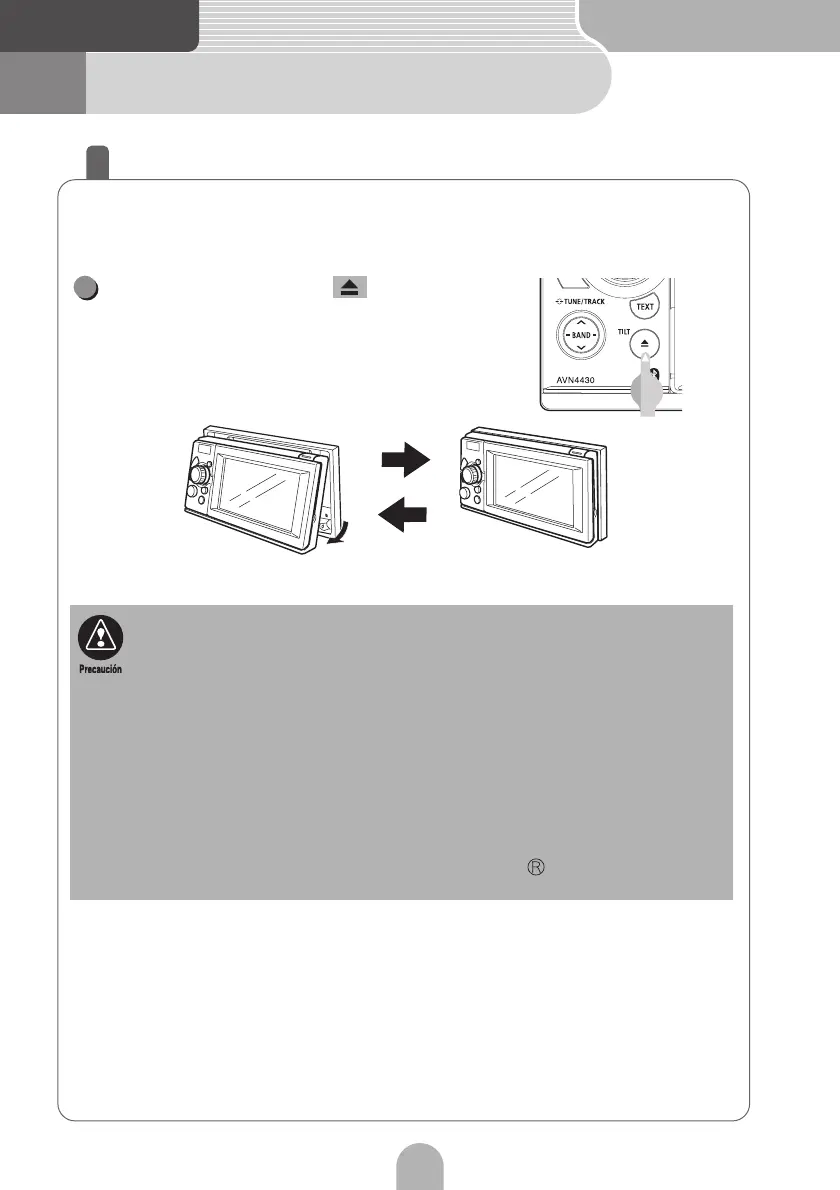 TUNE/TRACK

BAND

TEXT

TILT

AVN4430

Precaución

®