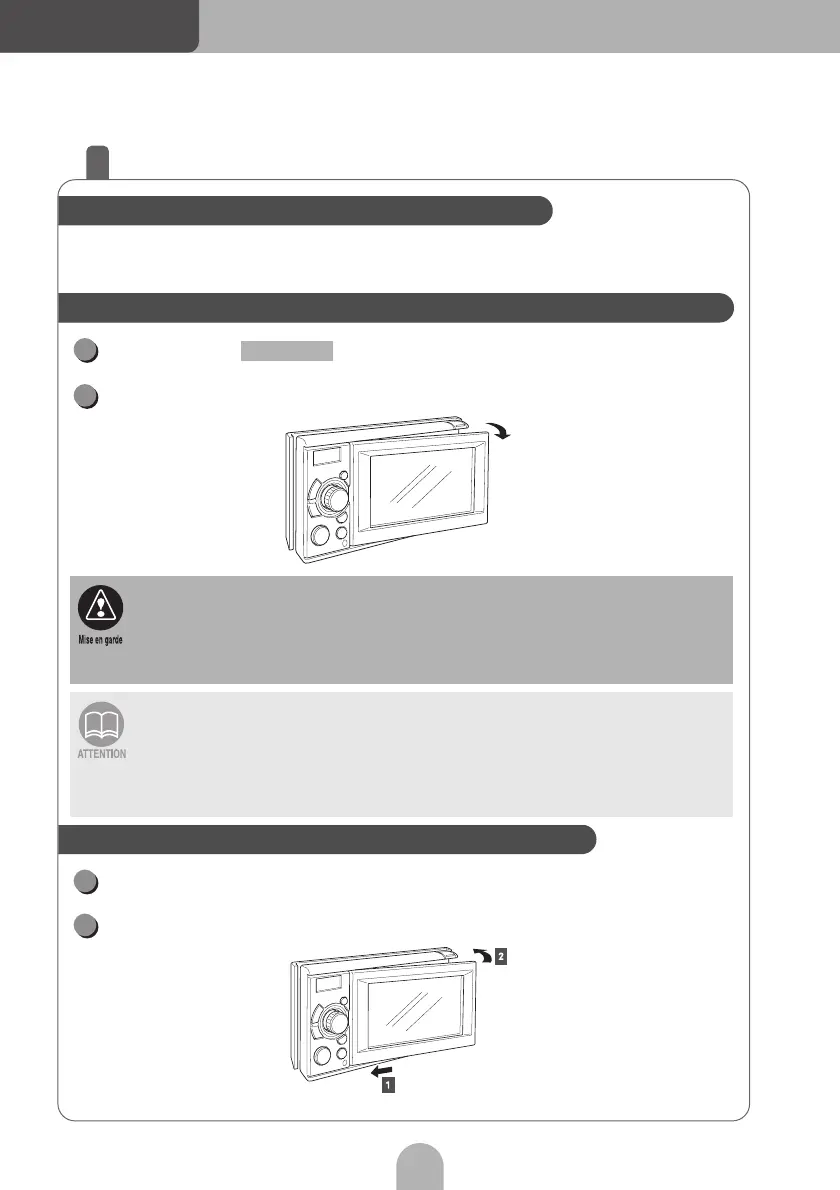 Mise en garde

ATTENTION

2

1