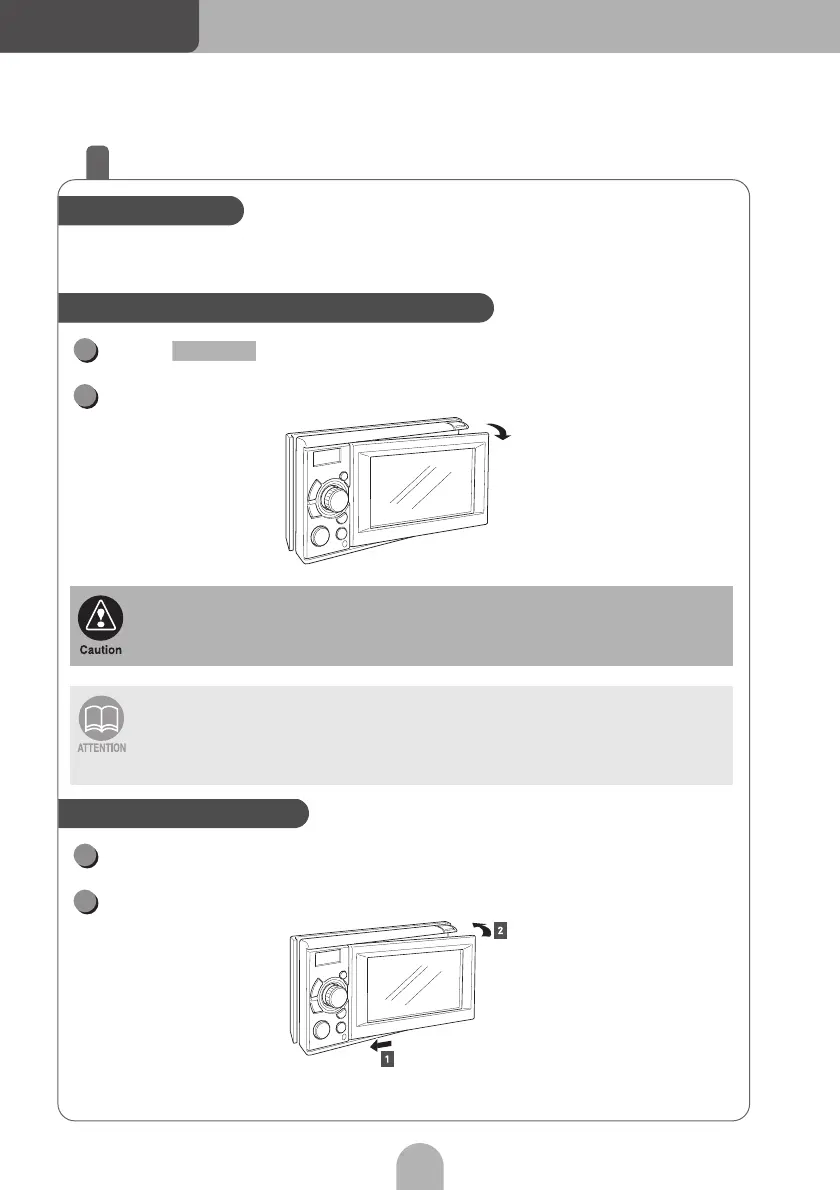 Caution

ATTENTION

2

1