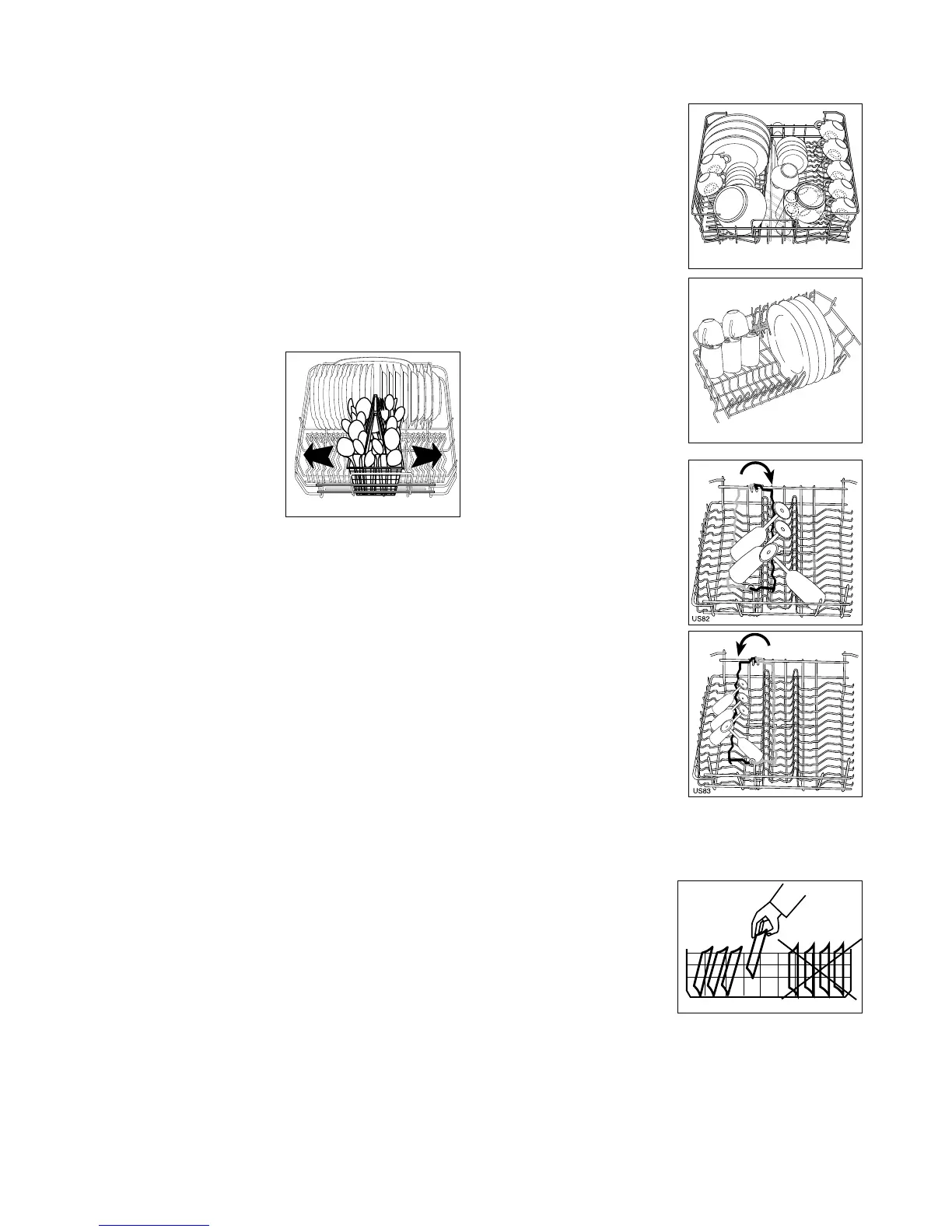 US82

US83