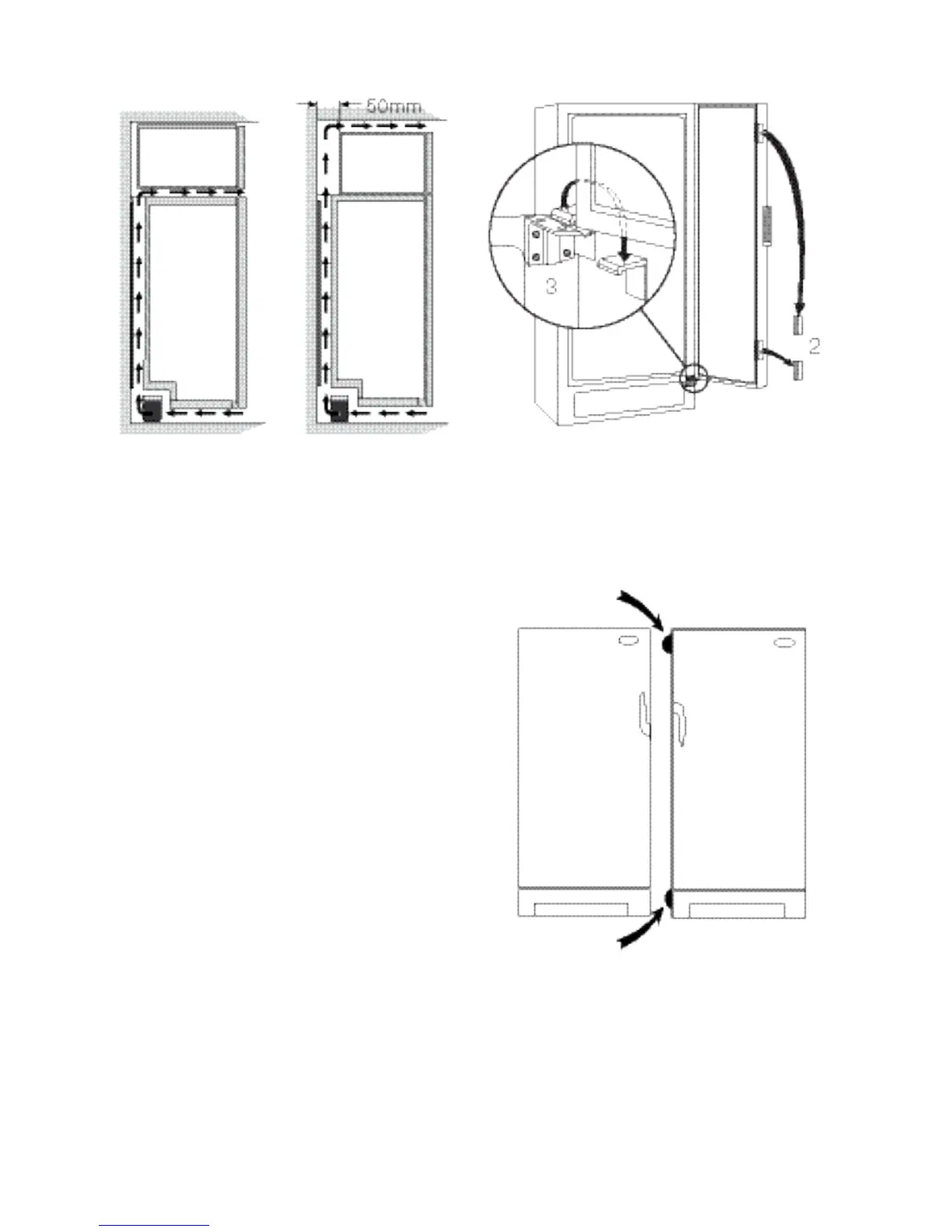 50mm

3

2