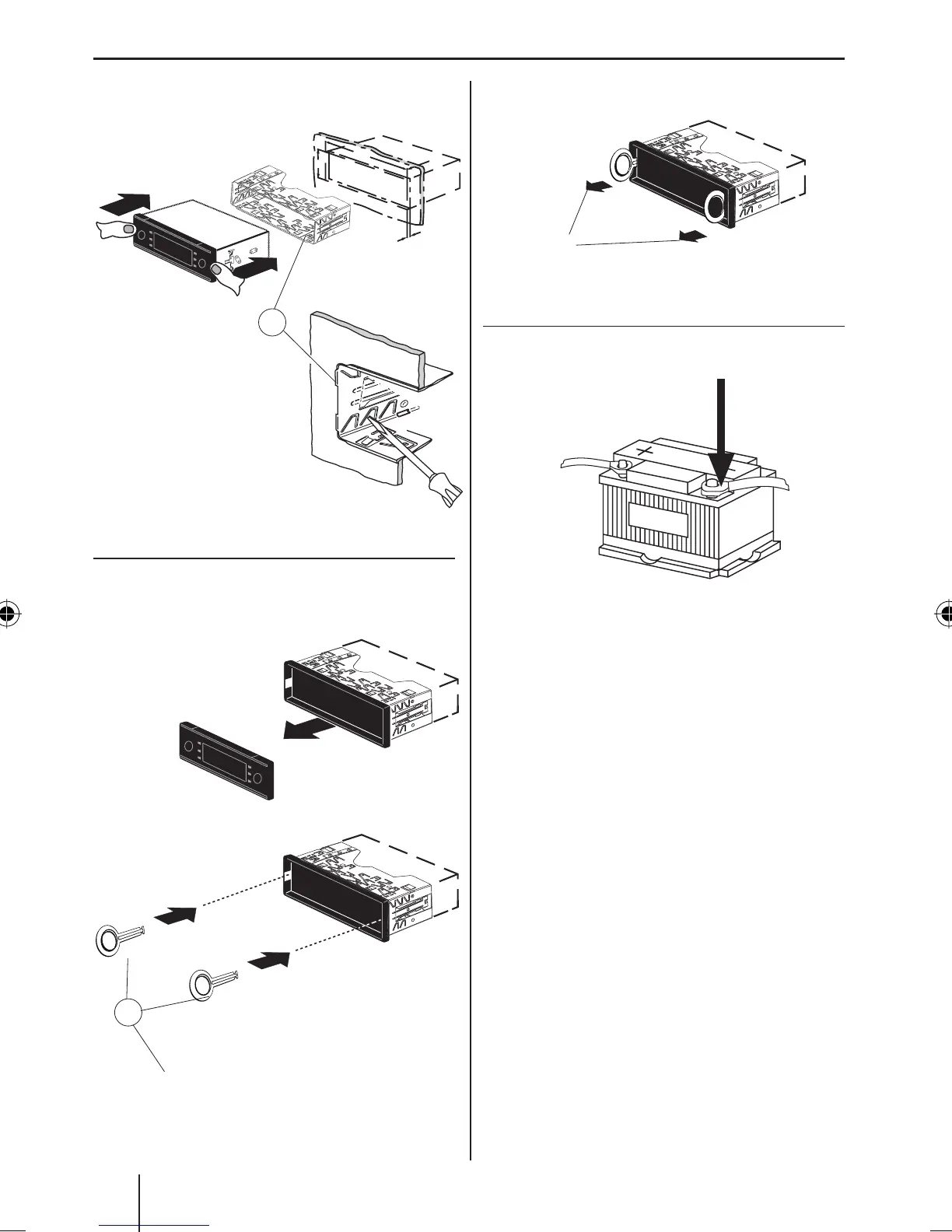 +