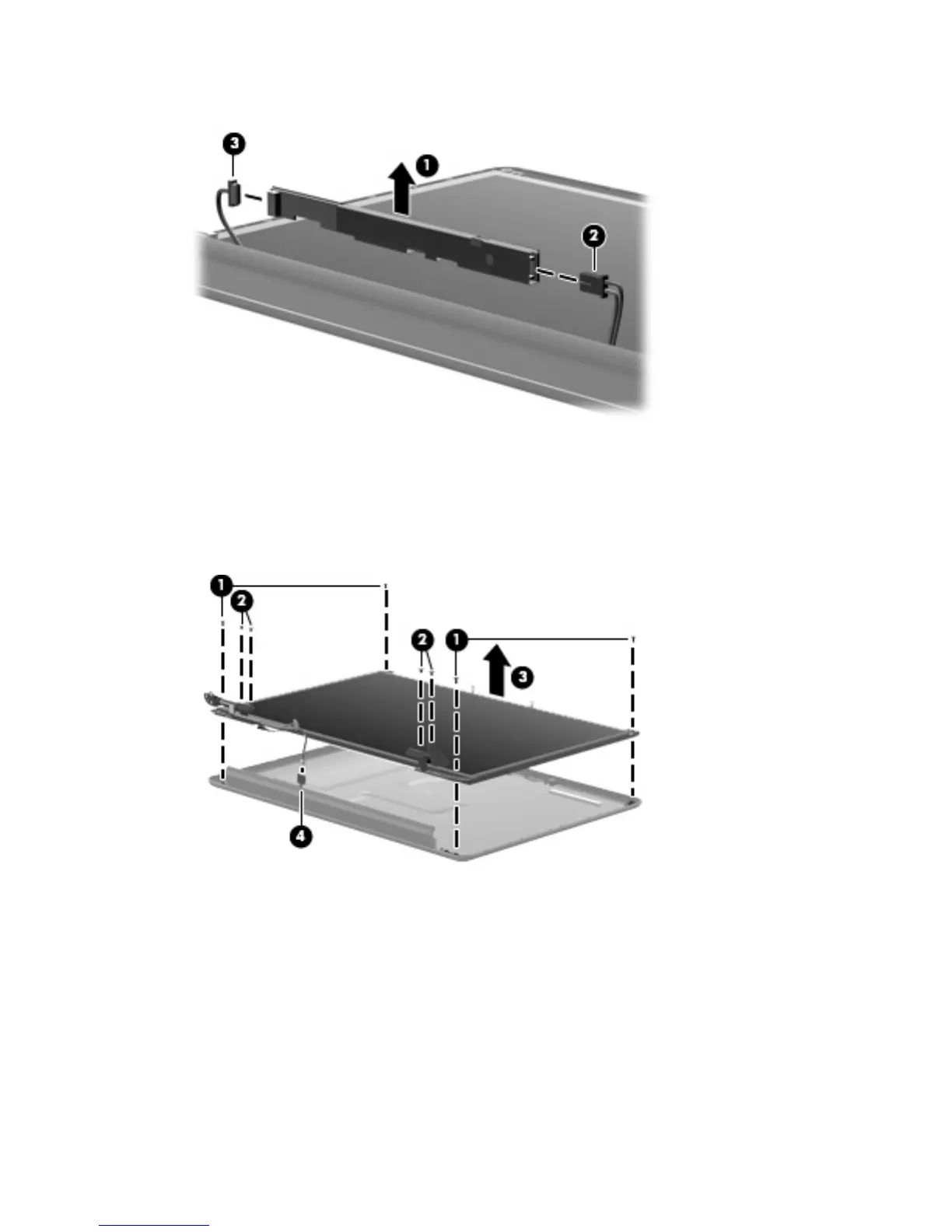 3
1
2

1
2
2
1
3
4