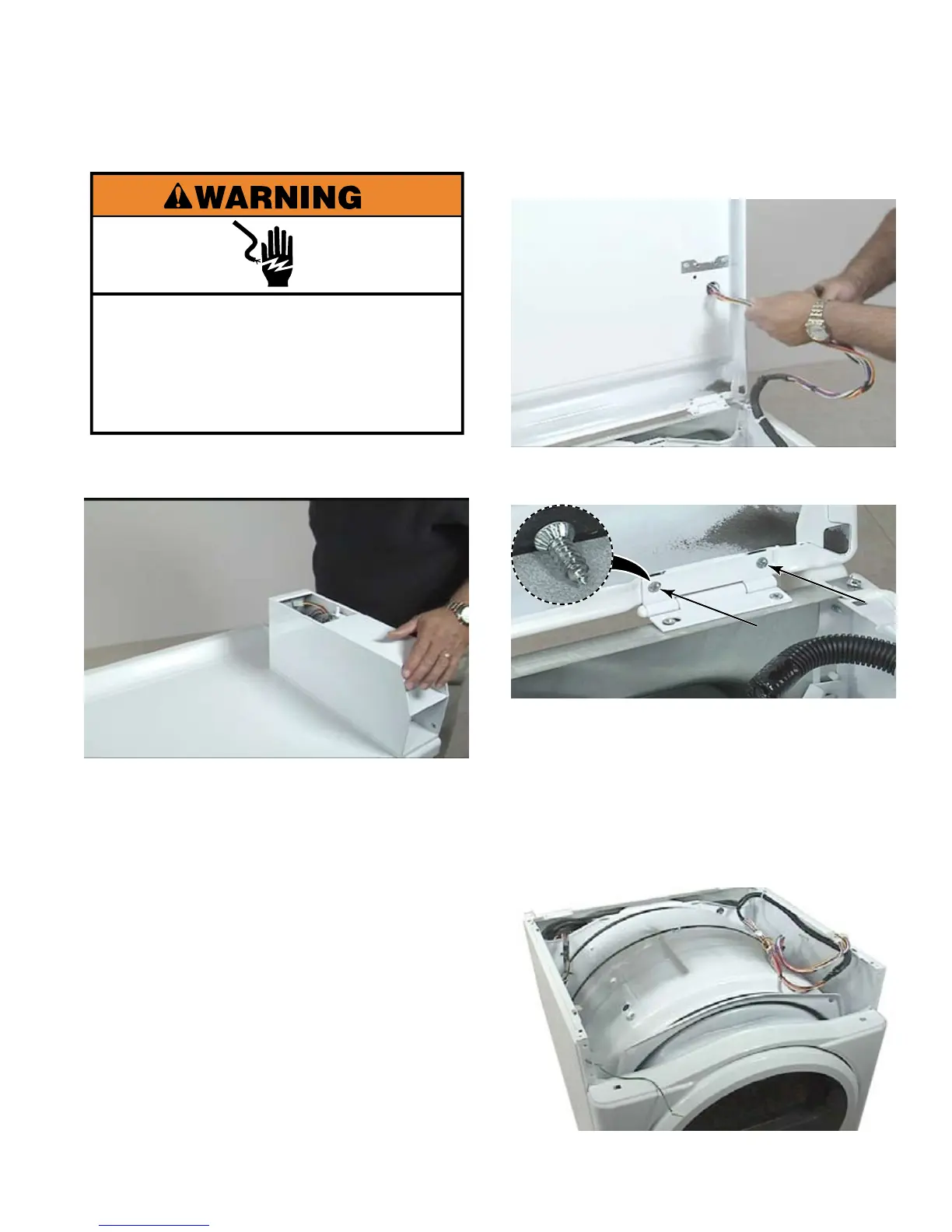 WARNING