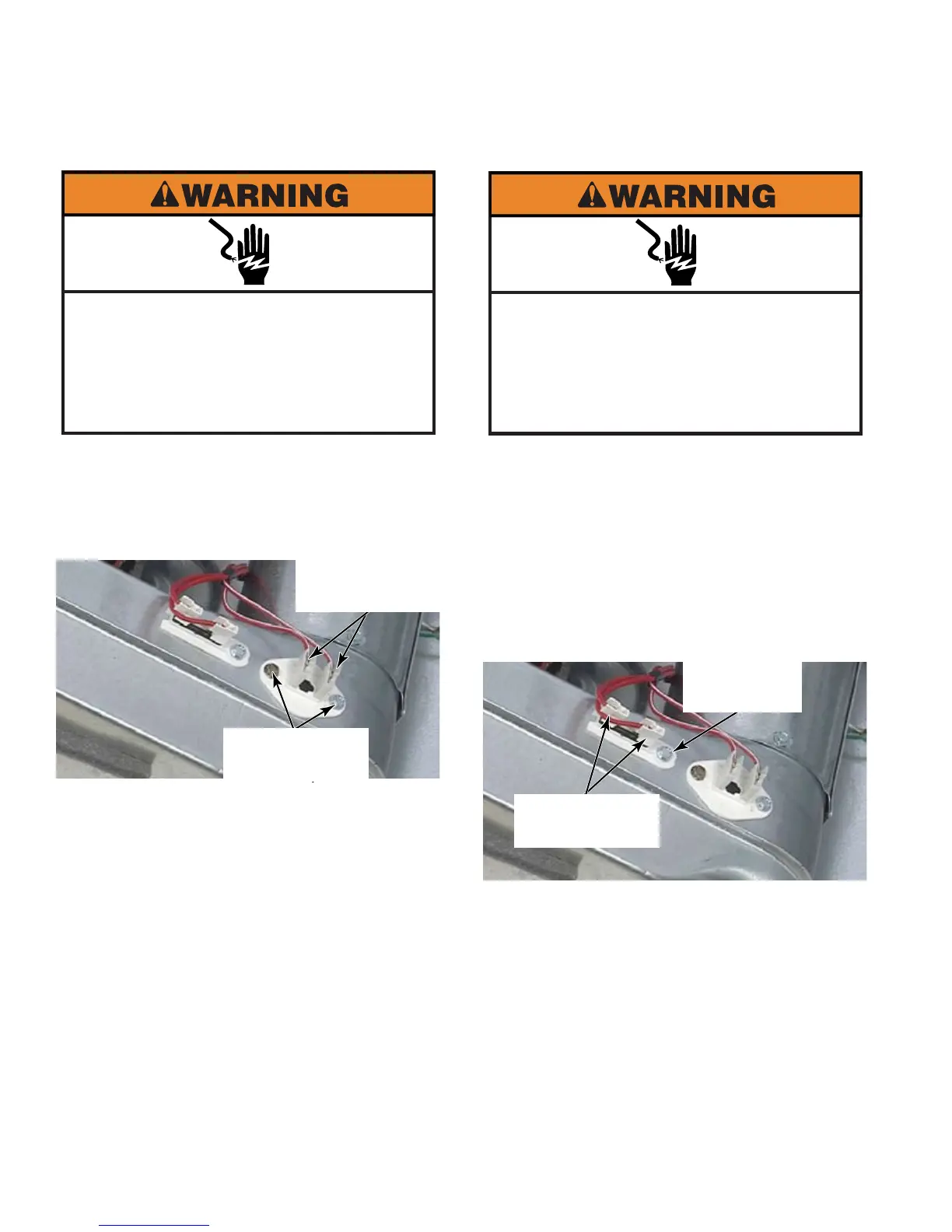 WARNING

WARNING