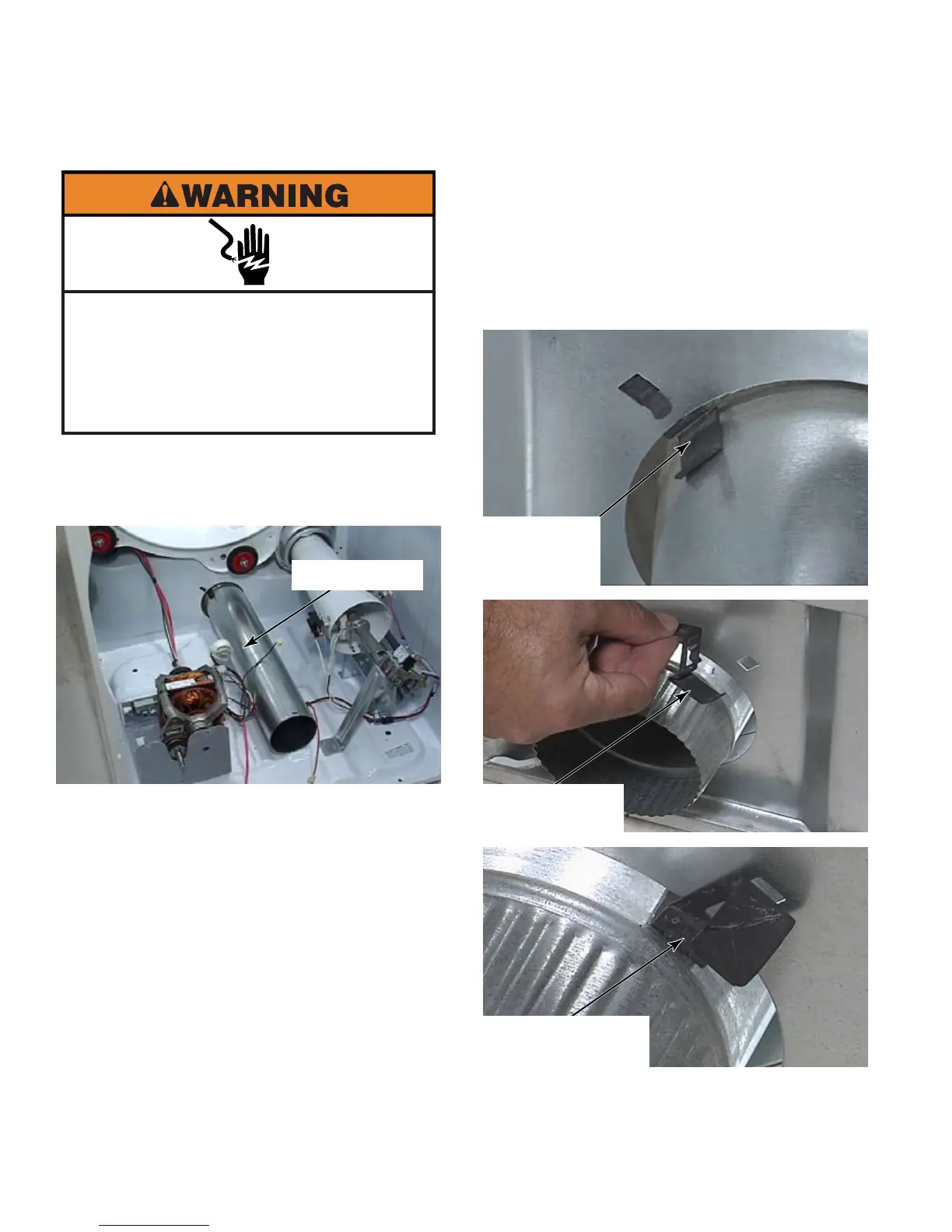 WARNING