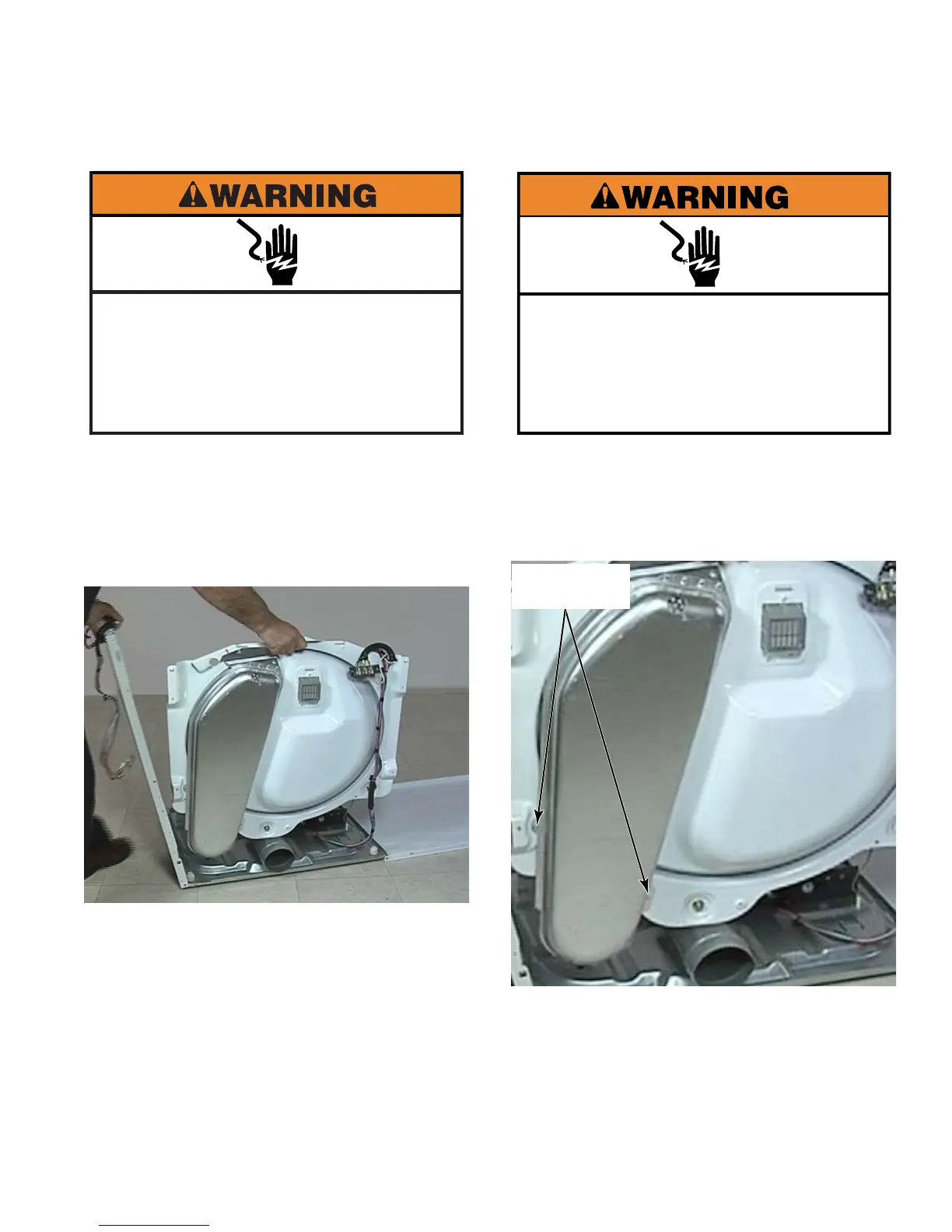 WARNING

WARNING