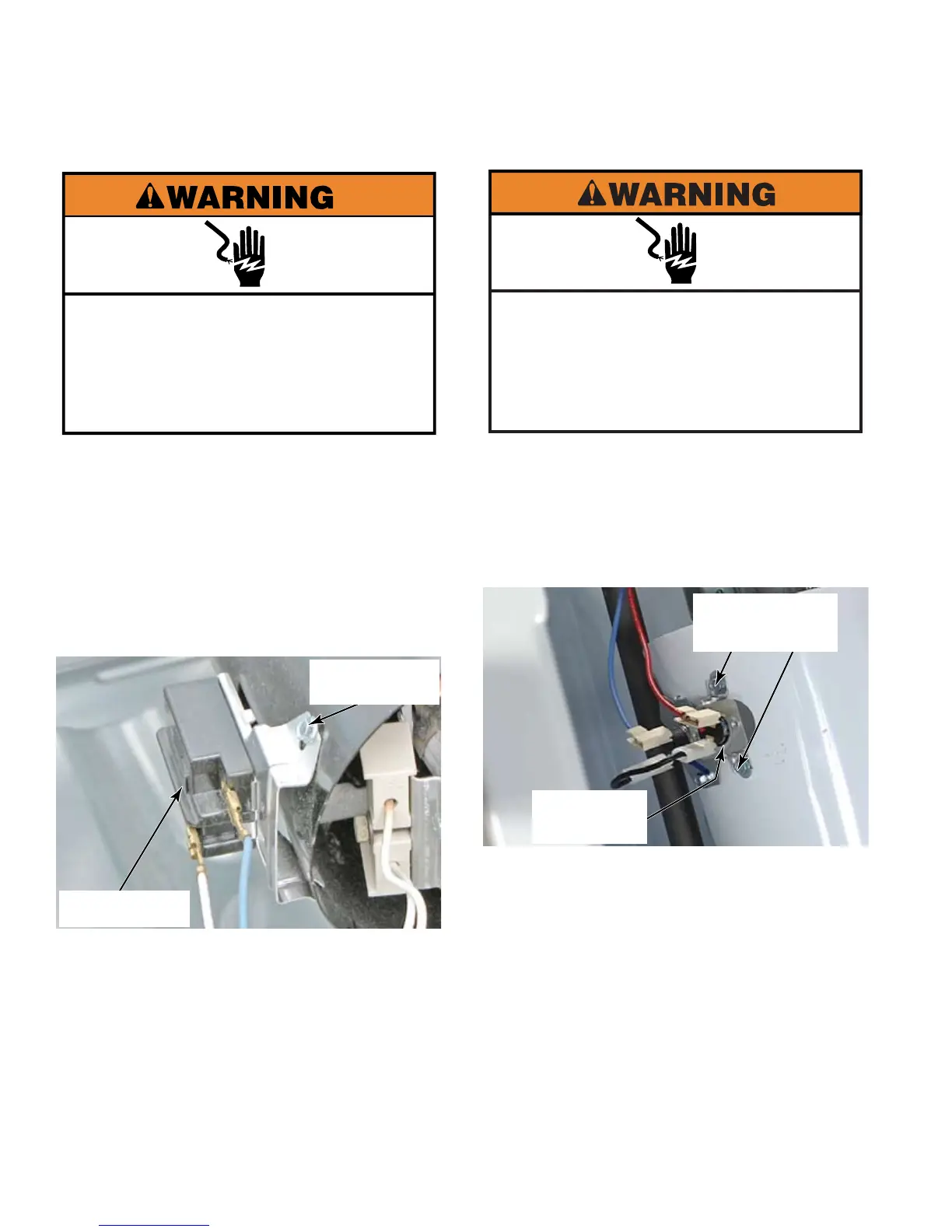 WARNING

WARNING