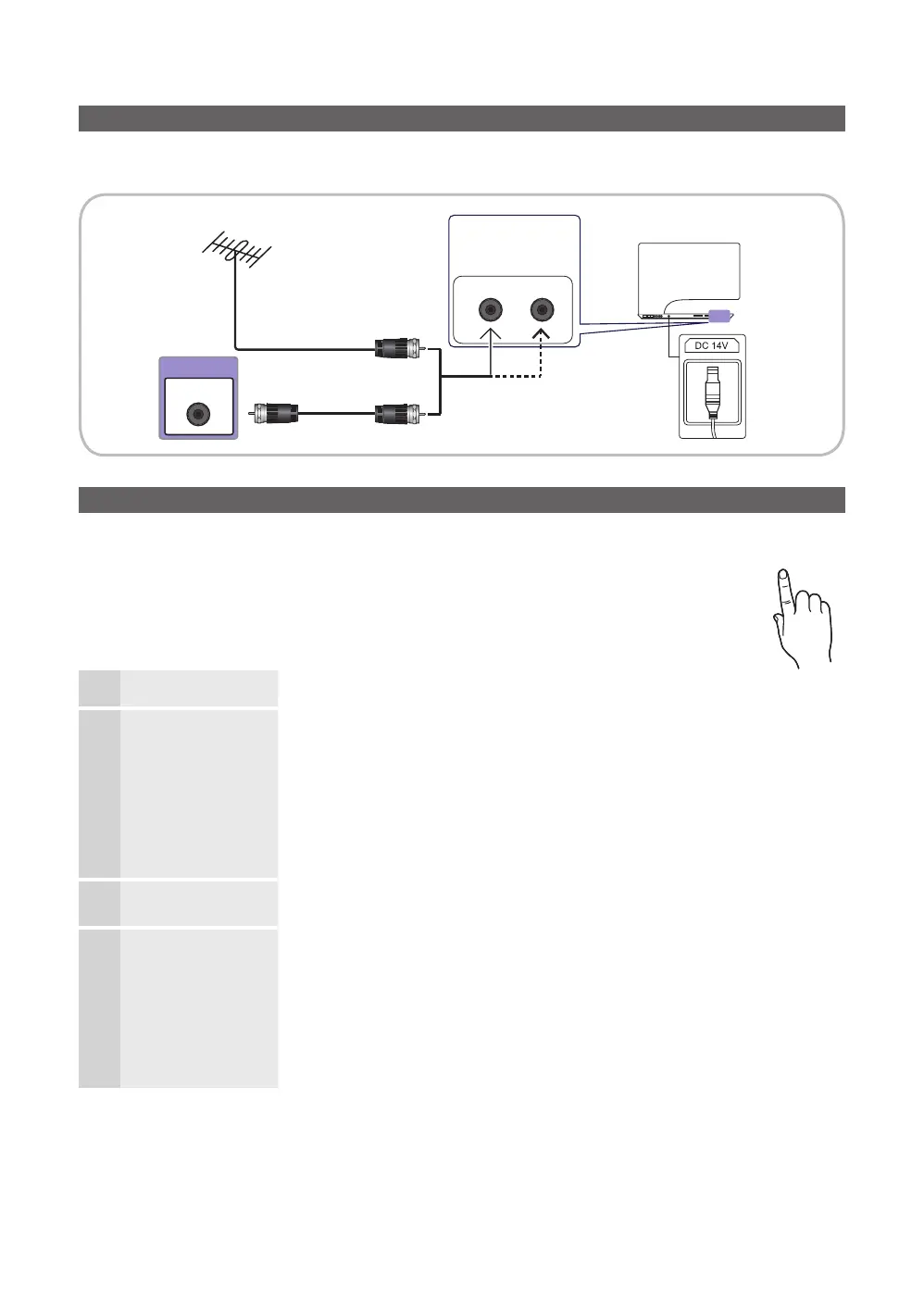 DC 14V