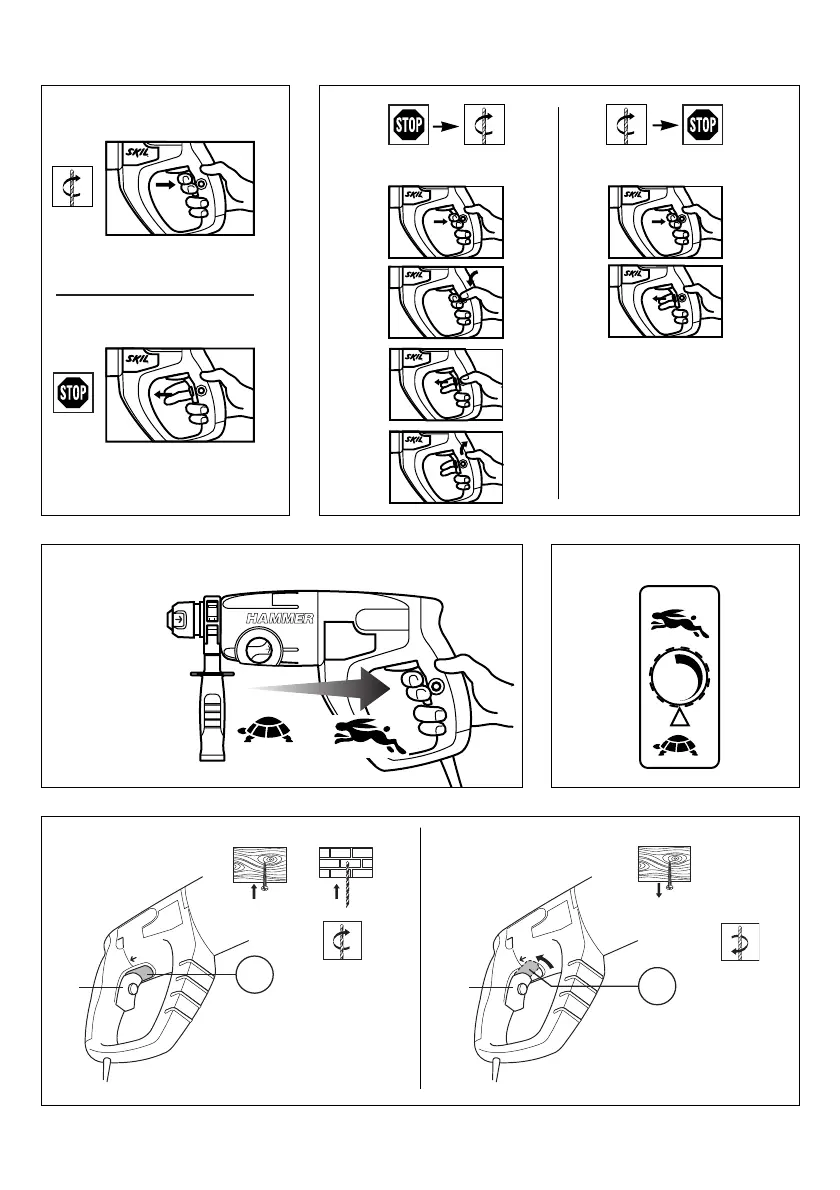 SKIL

STOP

SKIL

STOP

SKIL

SKIL

SKIL

SKIL

STOP

SKIL

SKIL

HAMMER