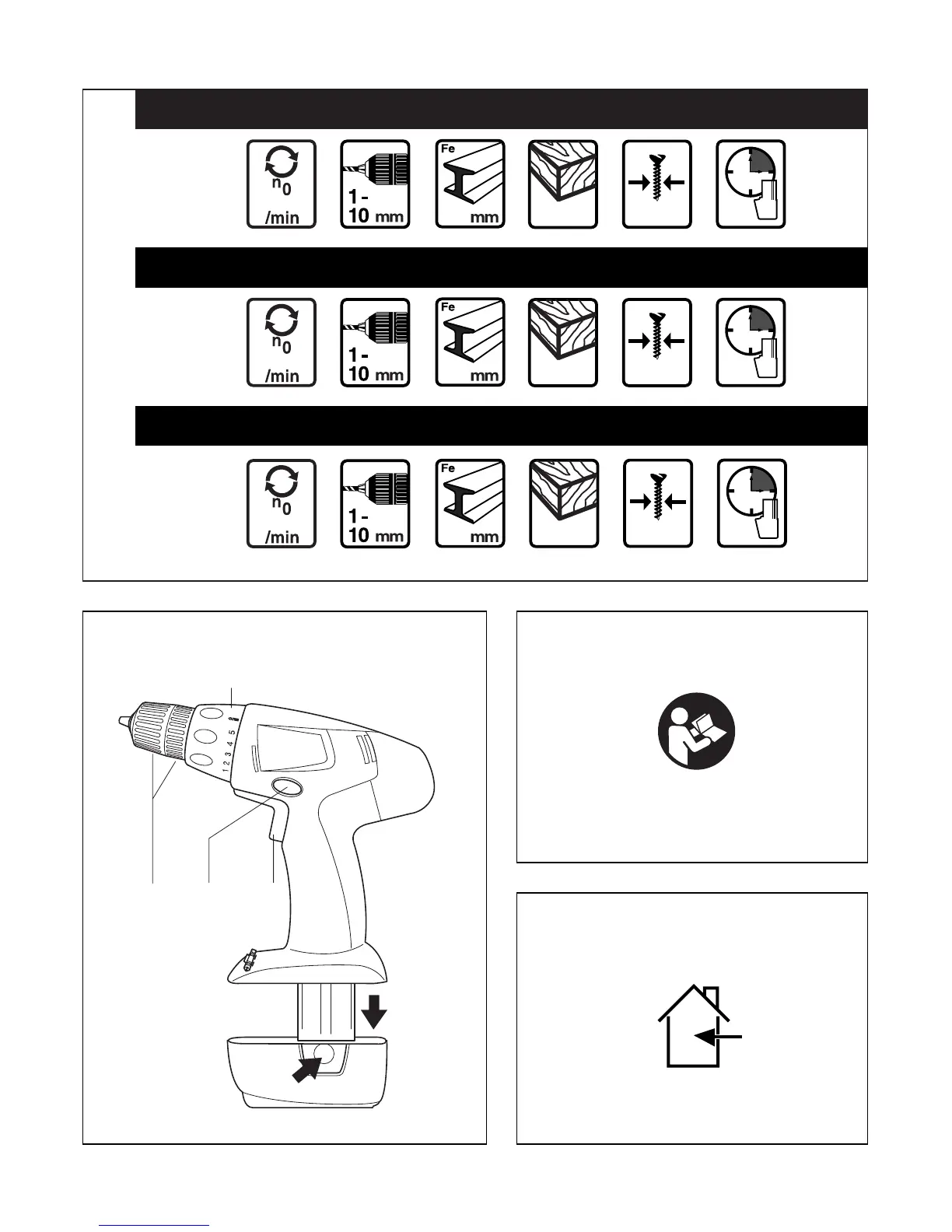 $n_0$
/min
1 -
10 mm
Fe
mm

$n_0$
/min
1 -
10 mm
Fe
mm

$n_0$
/min
1 -
10 mm
Fe
mm

1 2 3 4 5