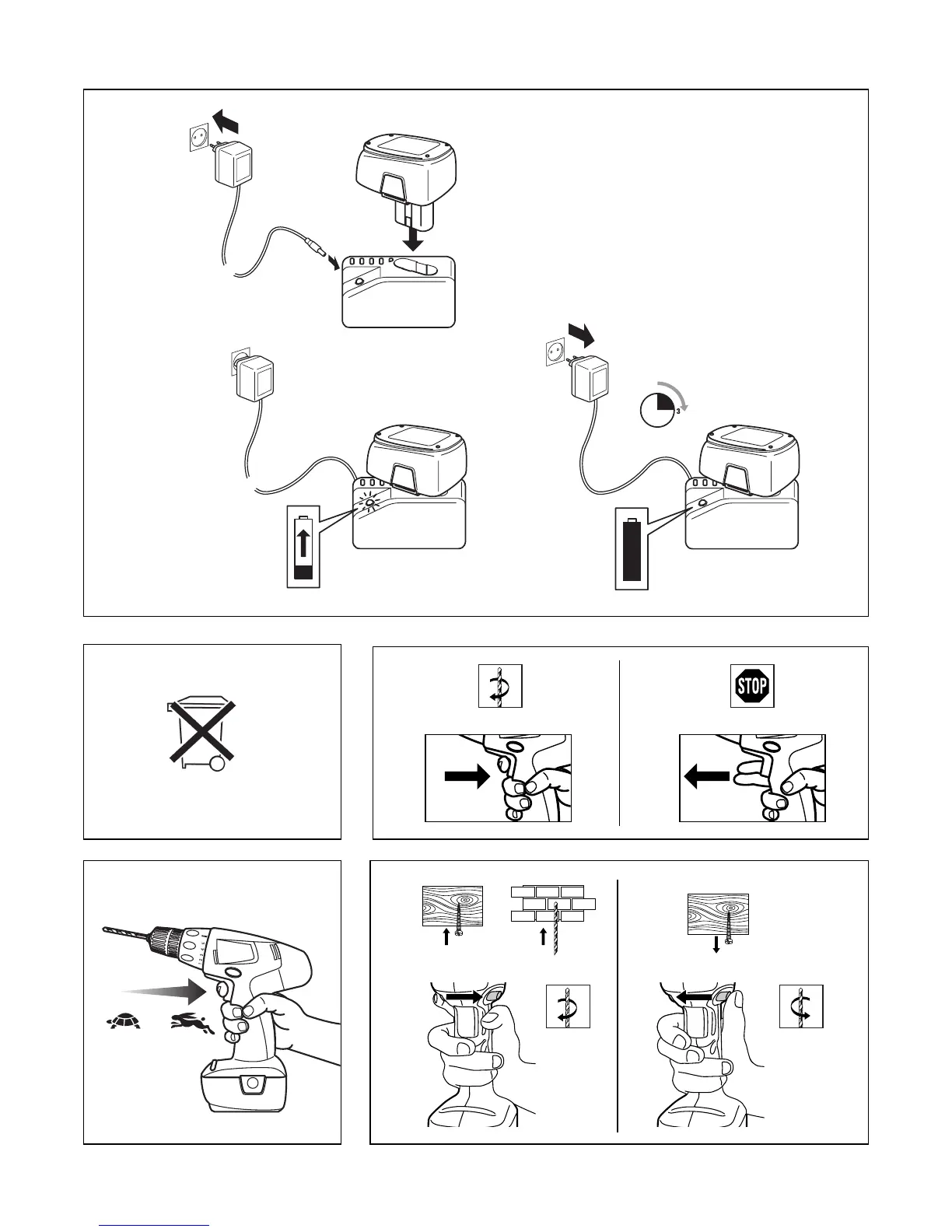 3

STOP