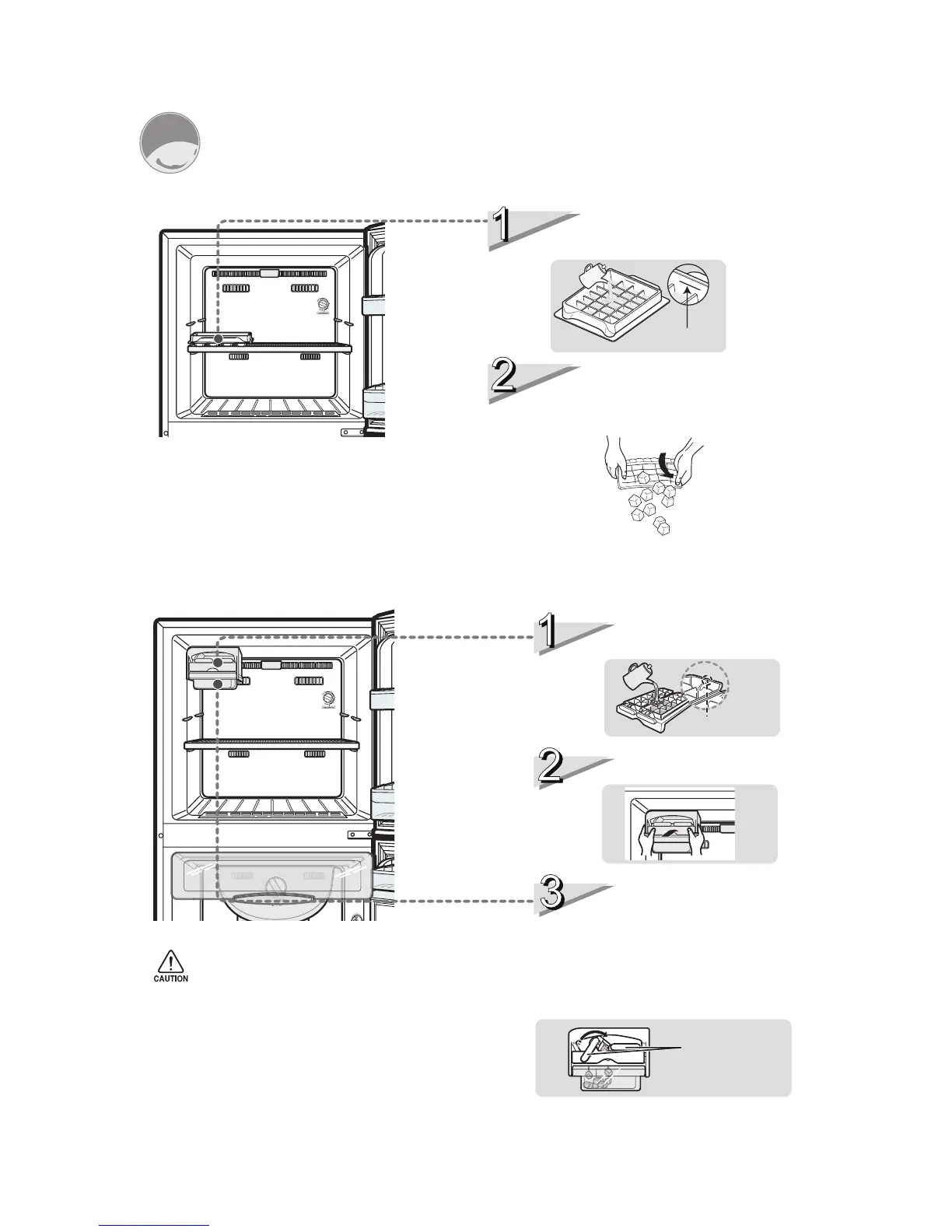 1

2

1

2

3

CAUTION