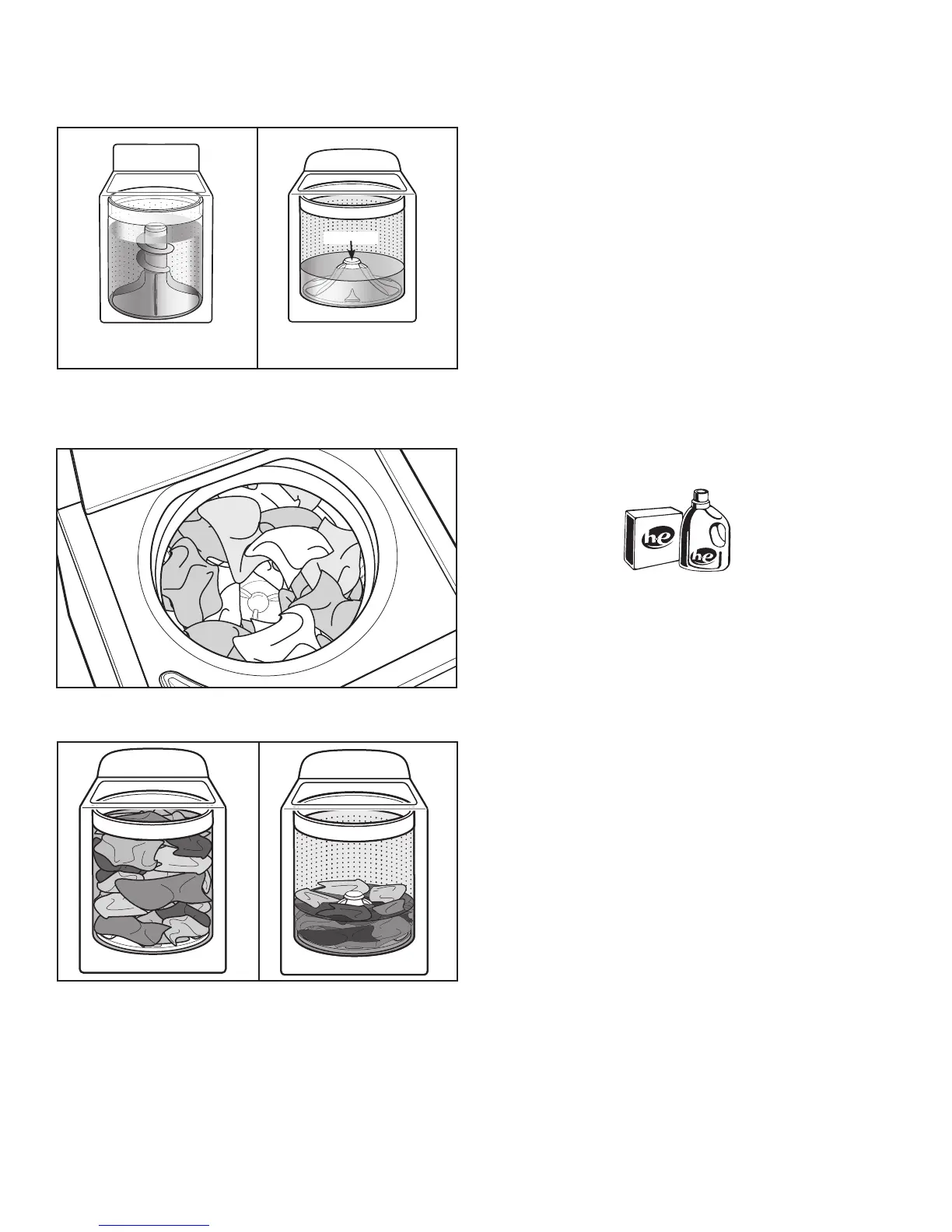 he

he