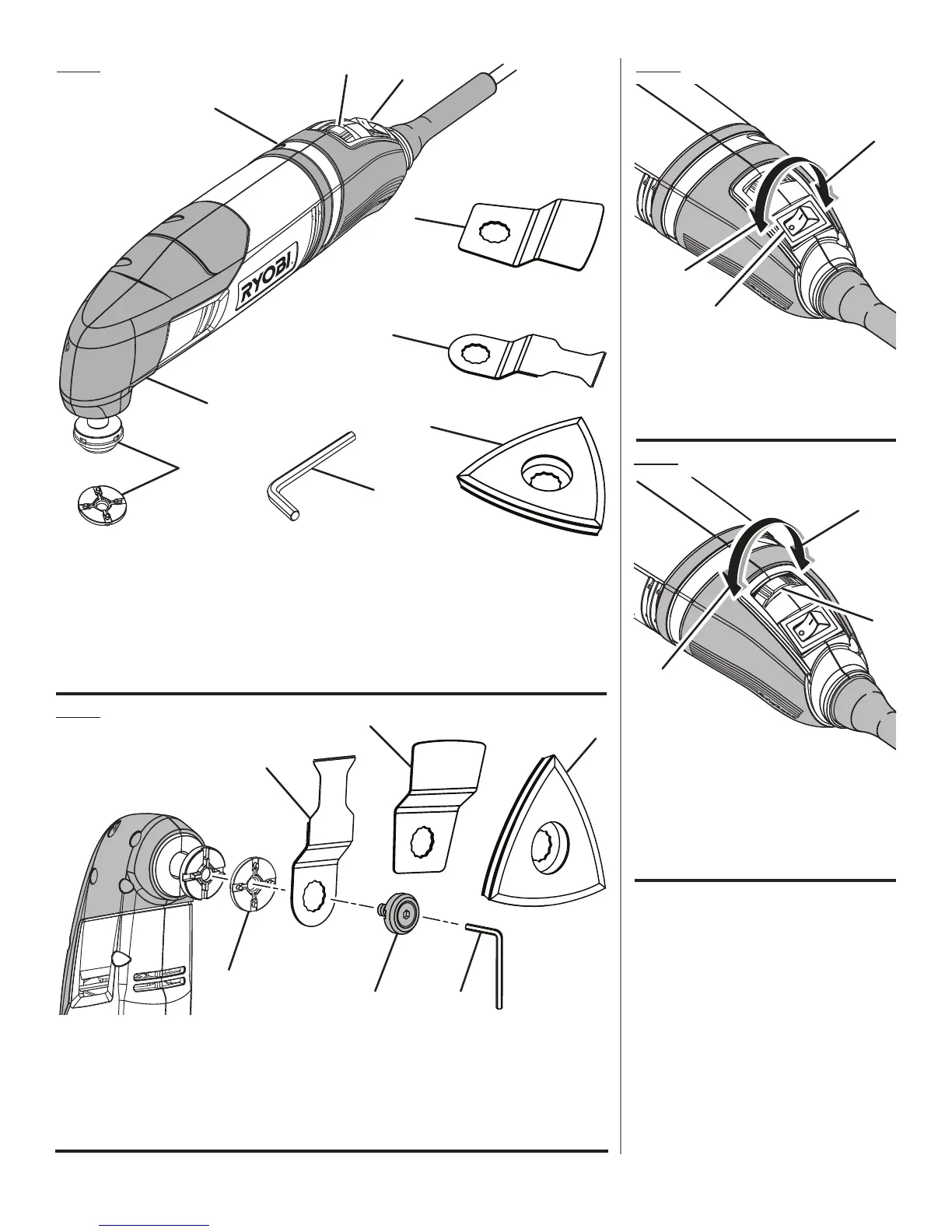 RYOBI