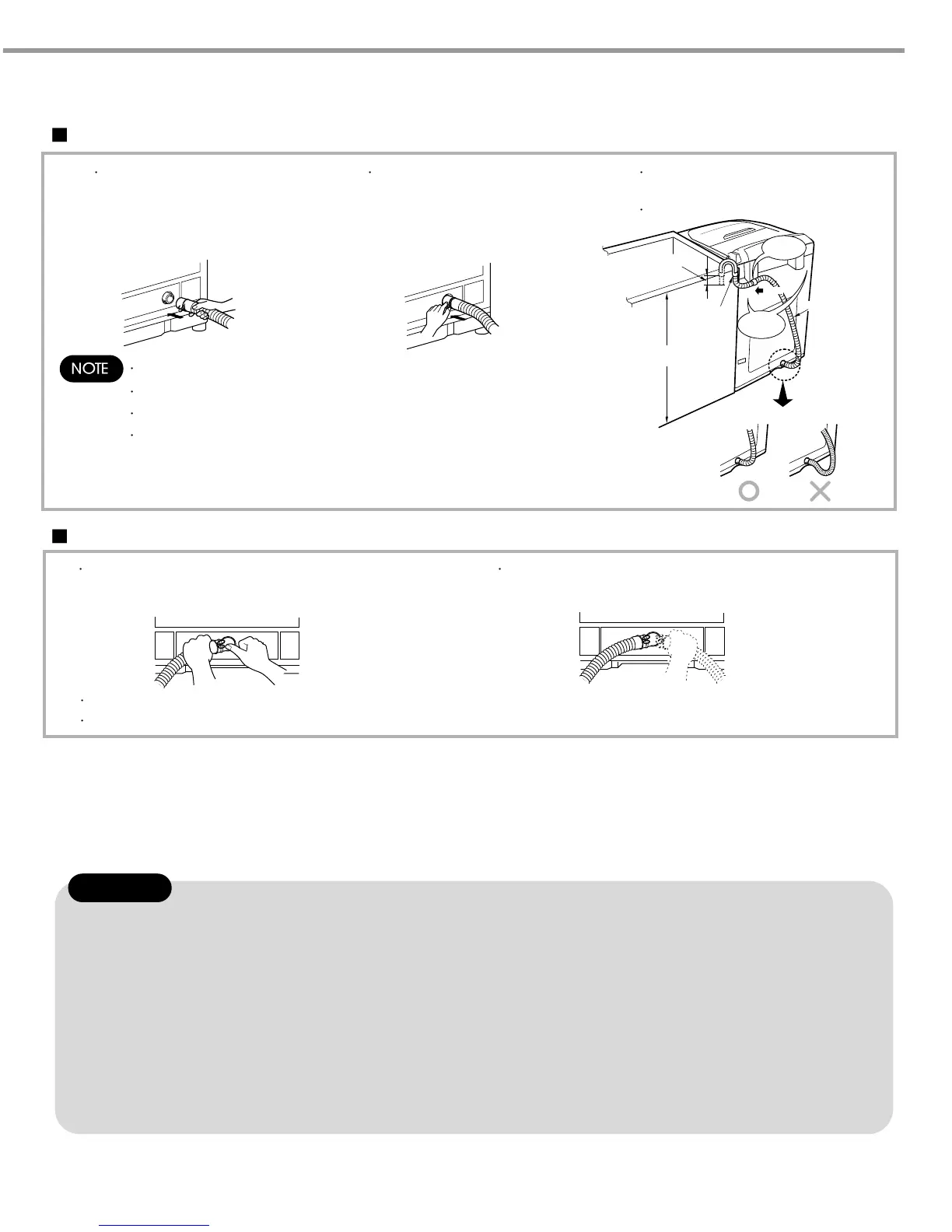 NOTE