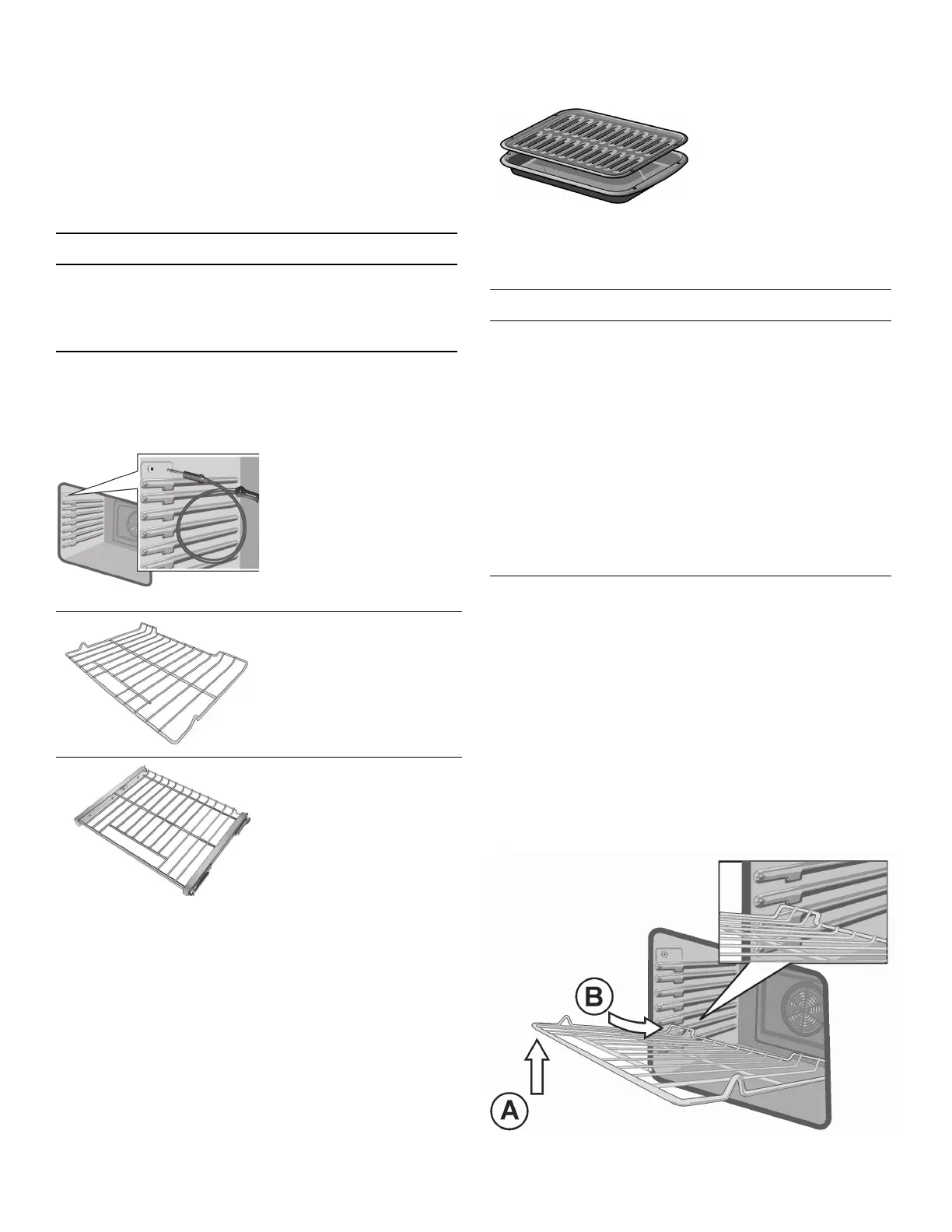 B

A