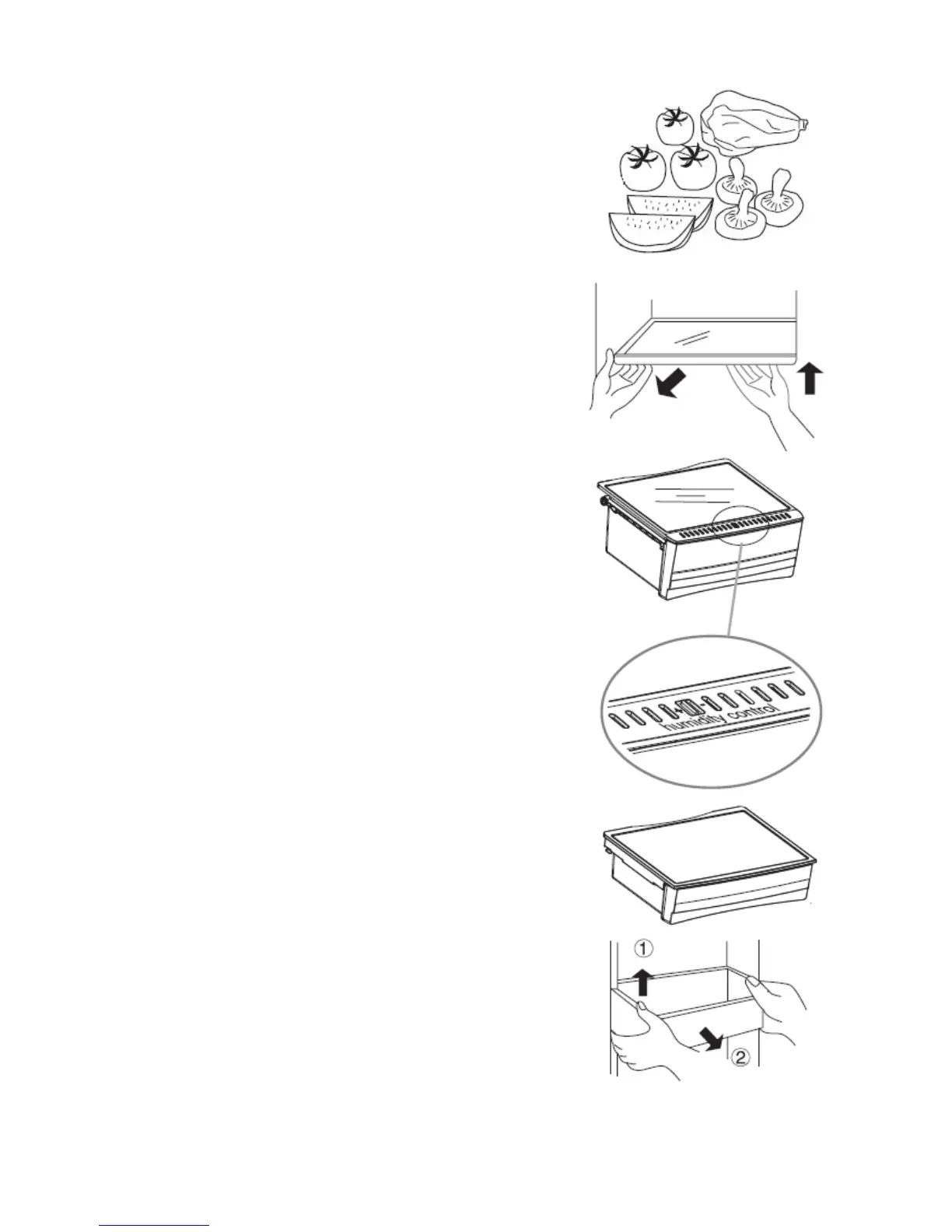 humidity control

①

②