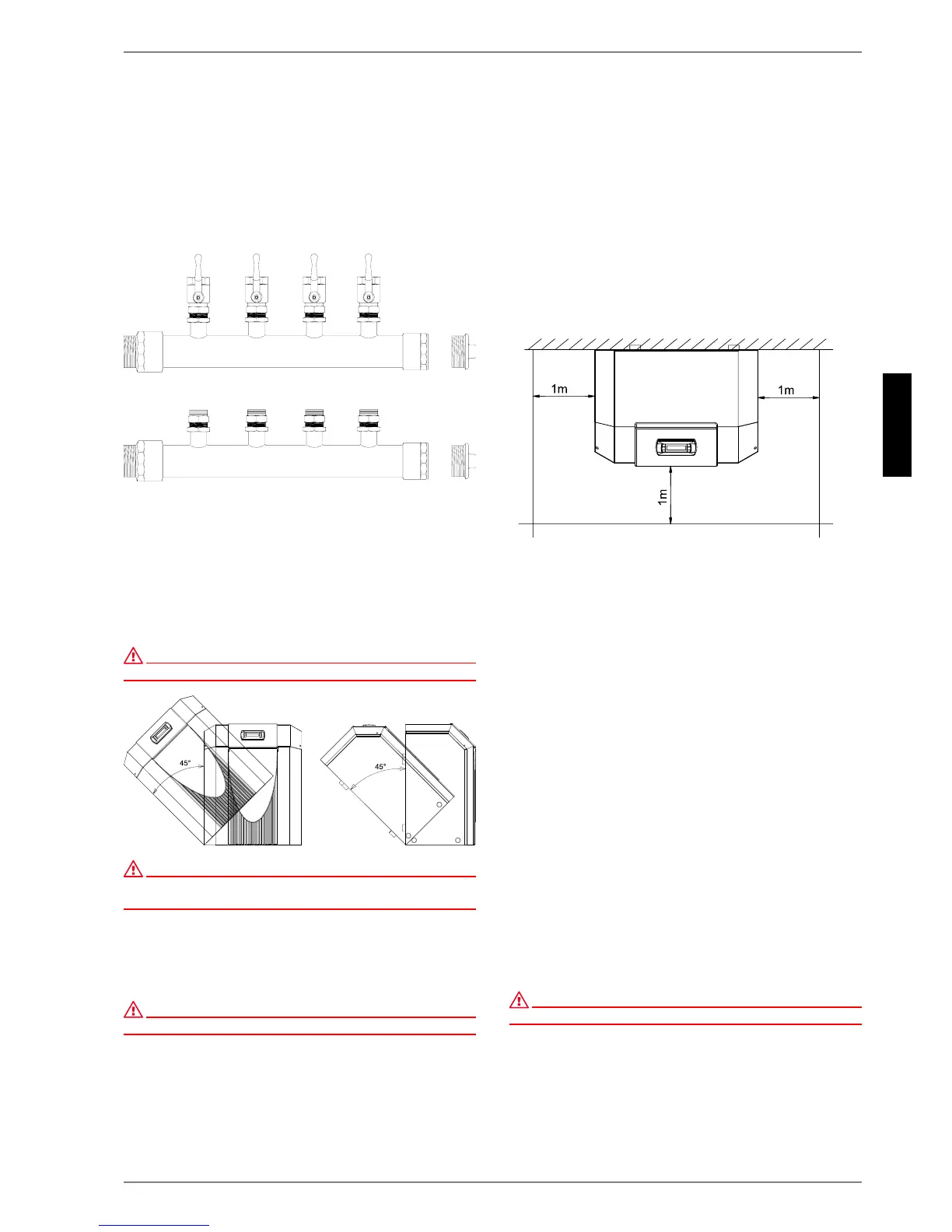 1m

1m

1m

45°

45°