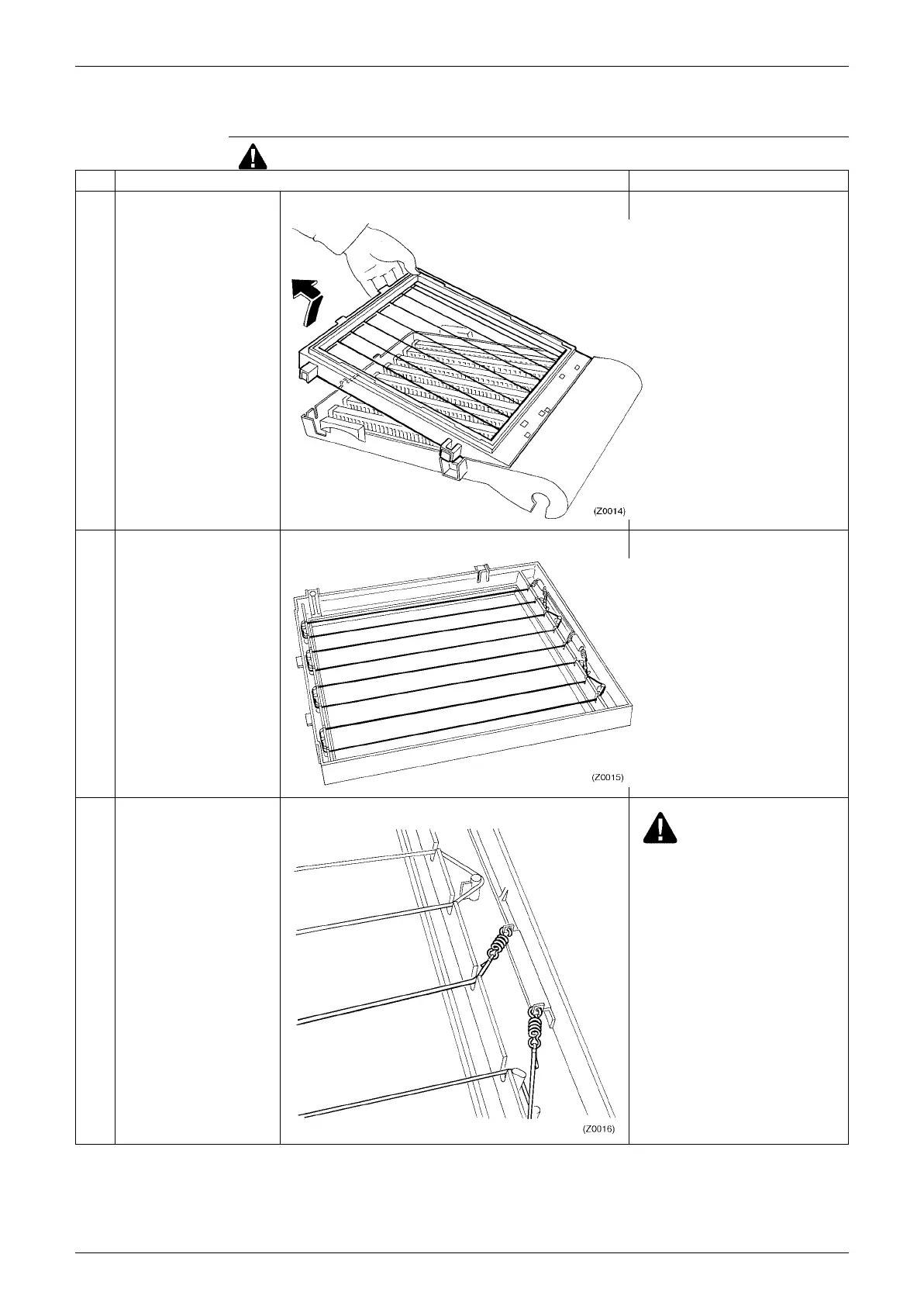 (Z0014)

(Z0015)

(Z0016)