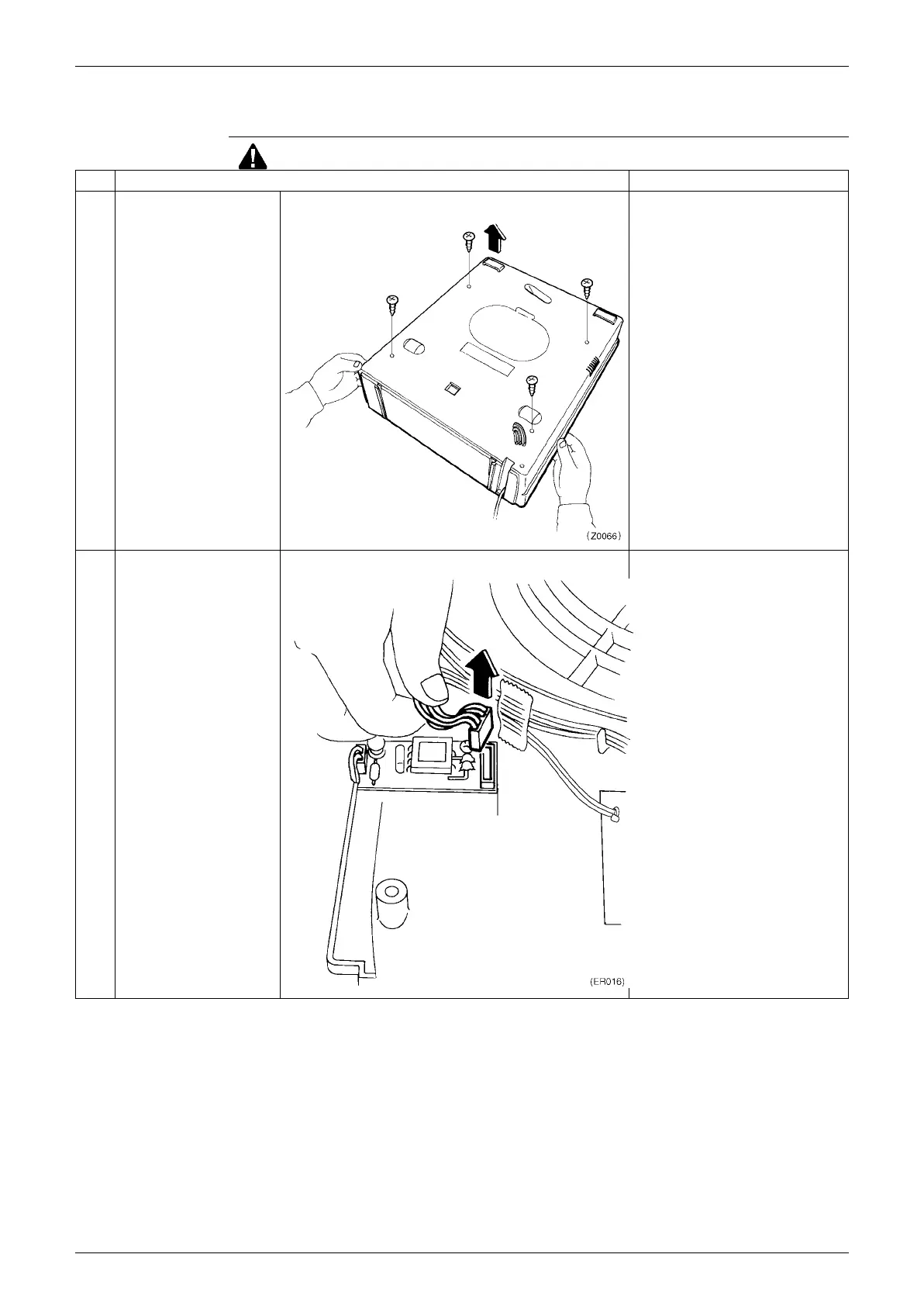 (Z0066)

(ER016)