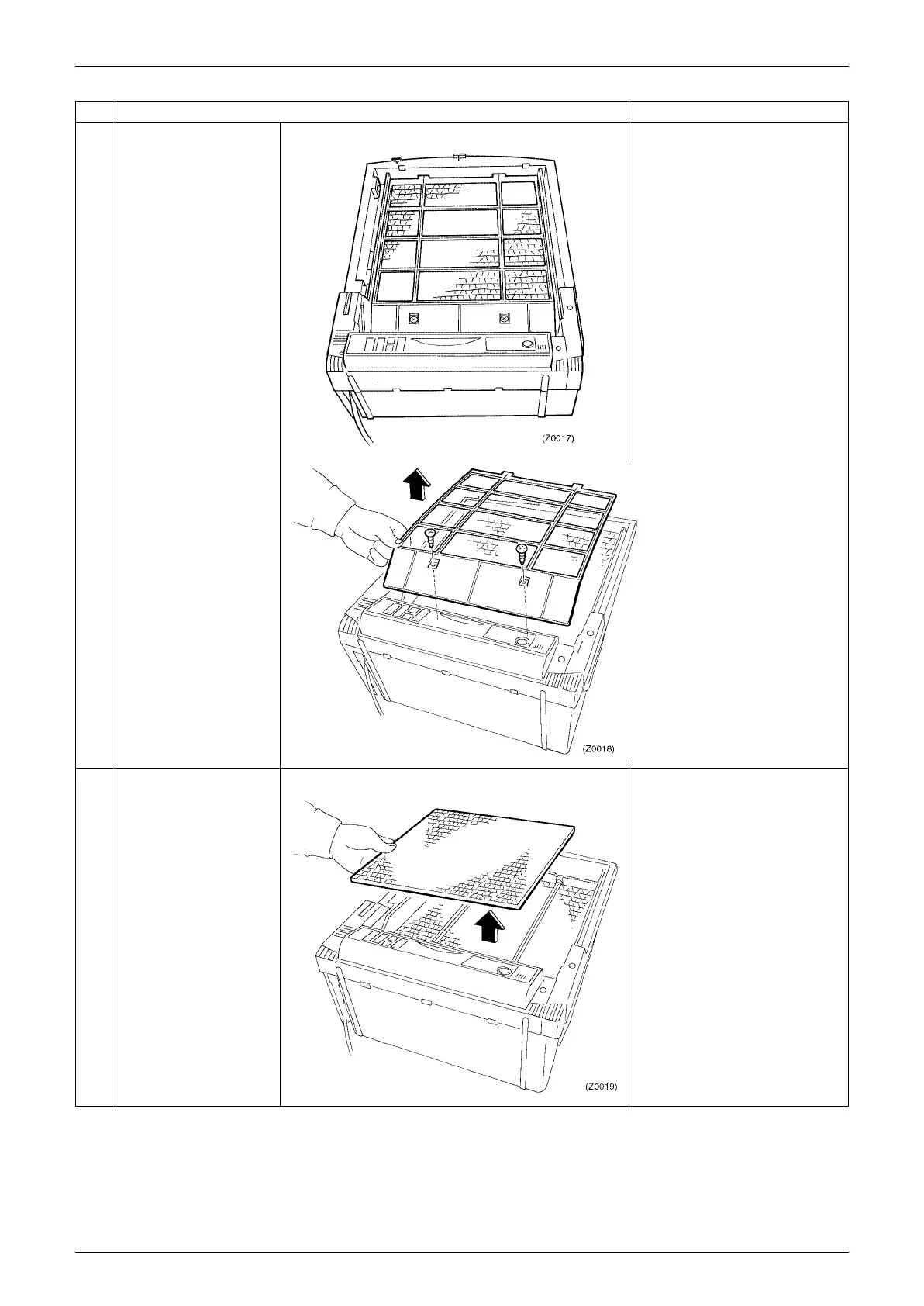 (Z0017)

(Z0018)

(Z0019)