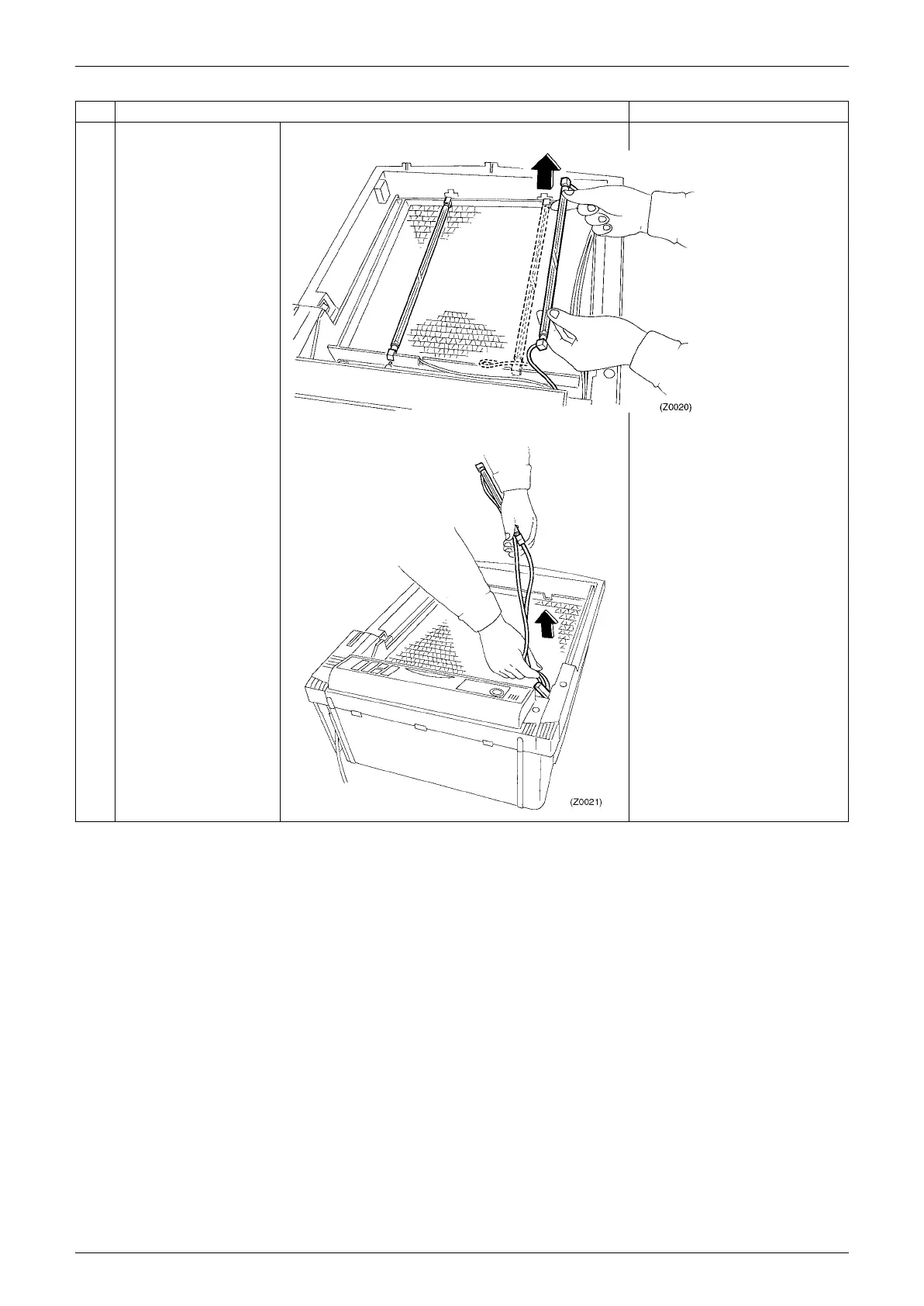 (Z0020)

(Z0021)