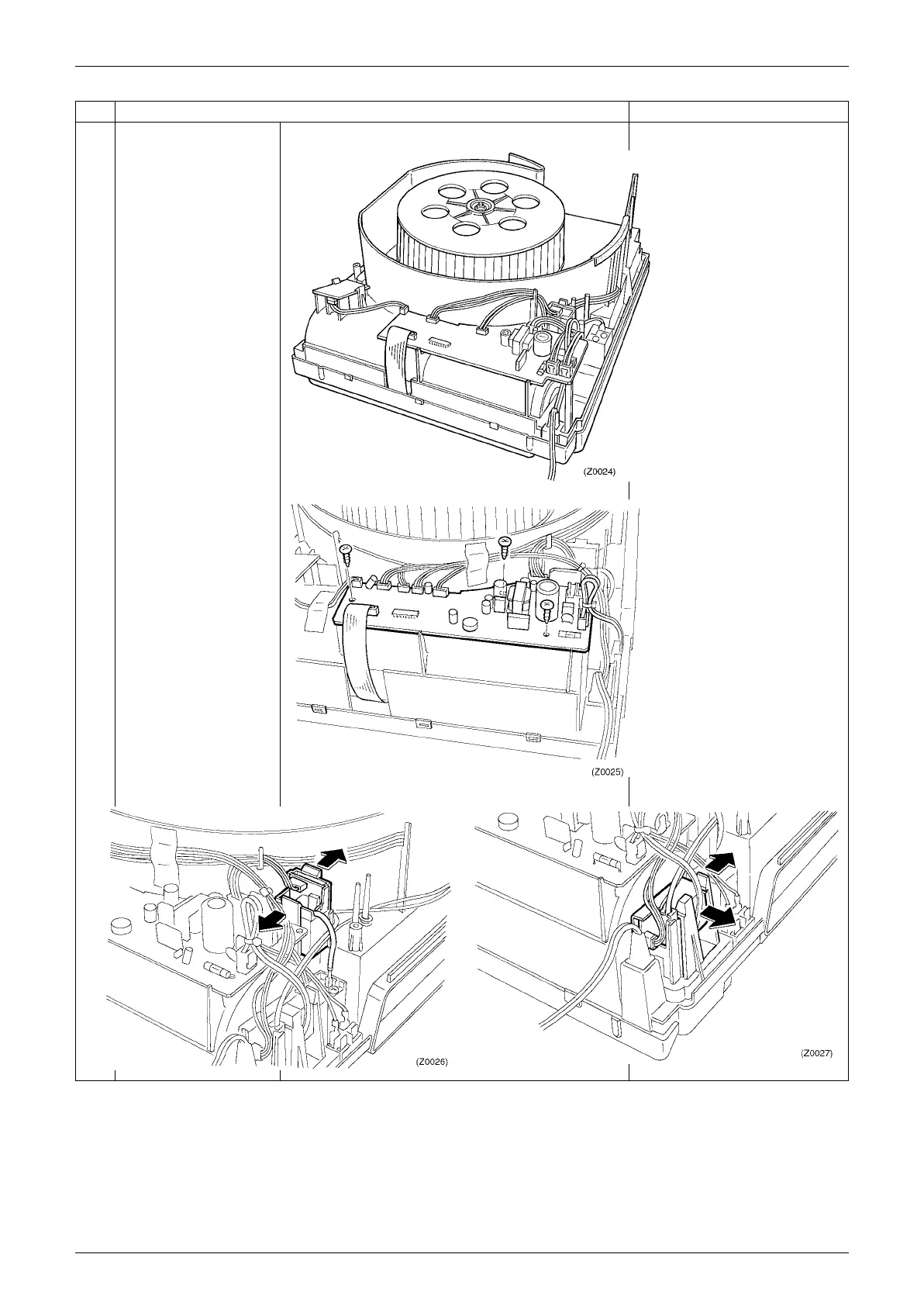 (Z0024)

(Z0025)

(Z0026)

(Z0027)