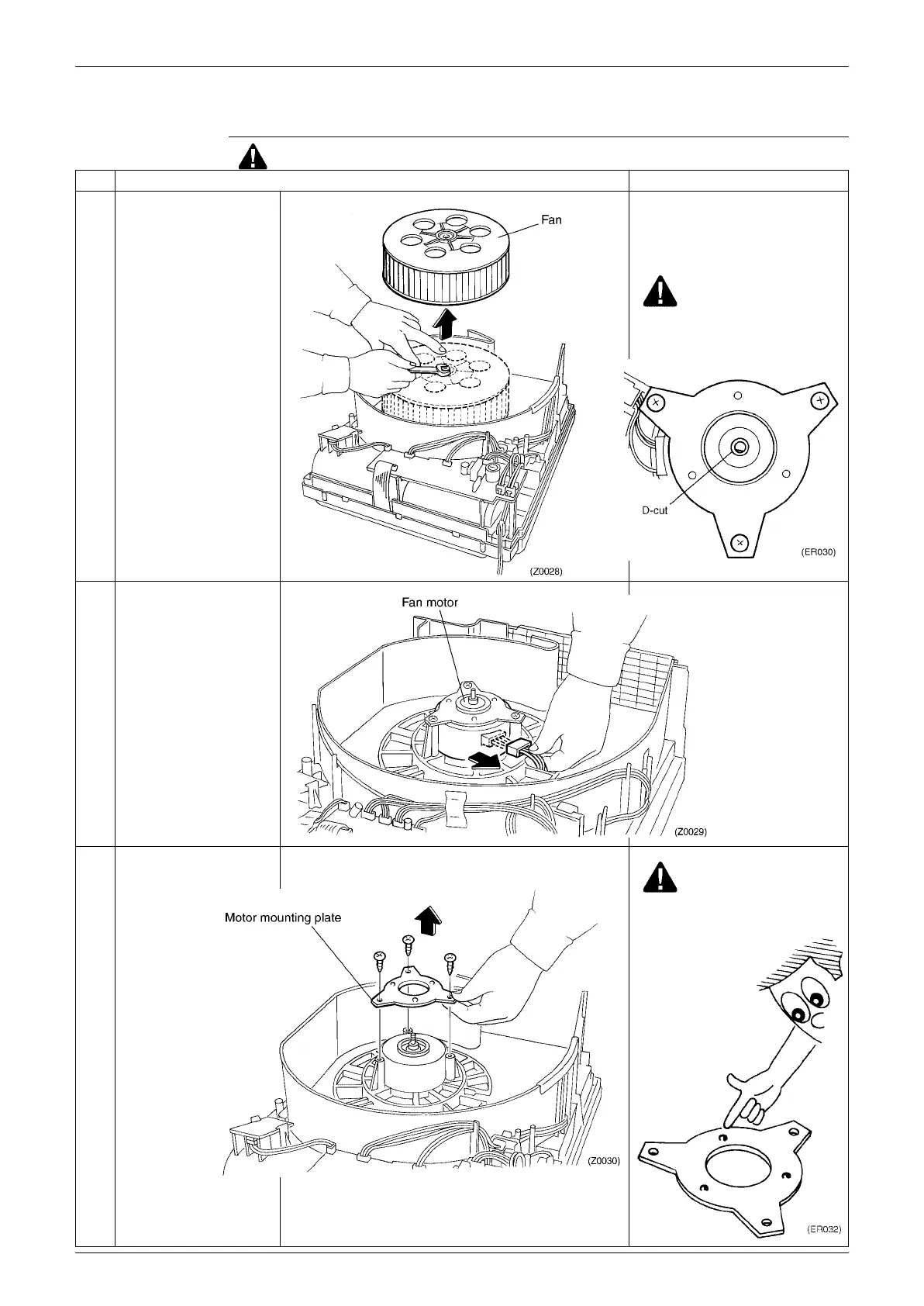 Fan

D-cut

(ER030)

(Z0028)

Fan motor

(Z0029)

Motor mounting plate

(Z0030)

(ER032)