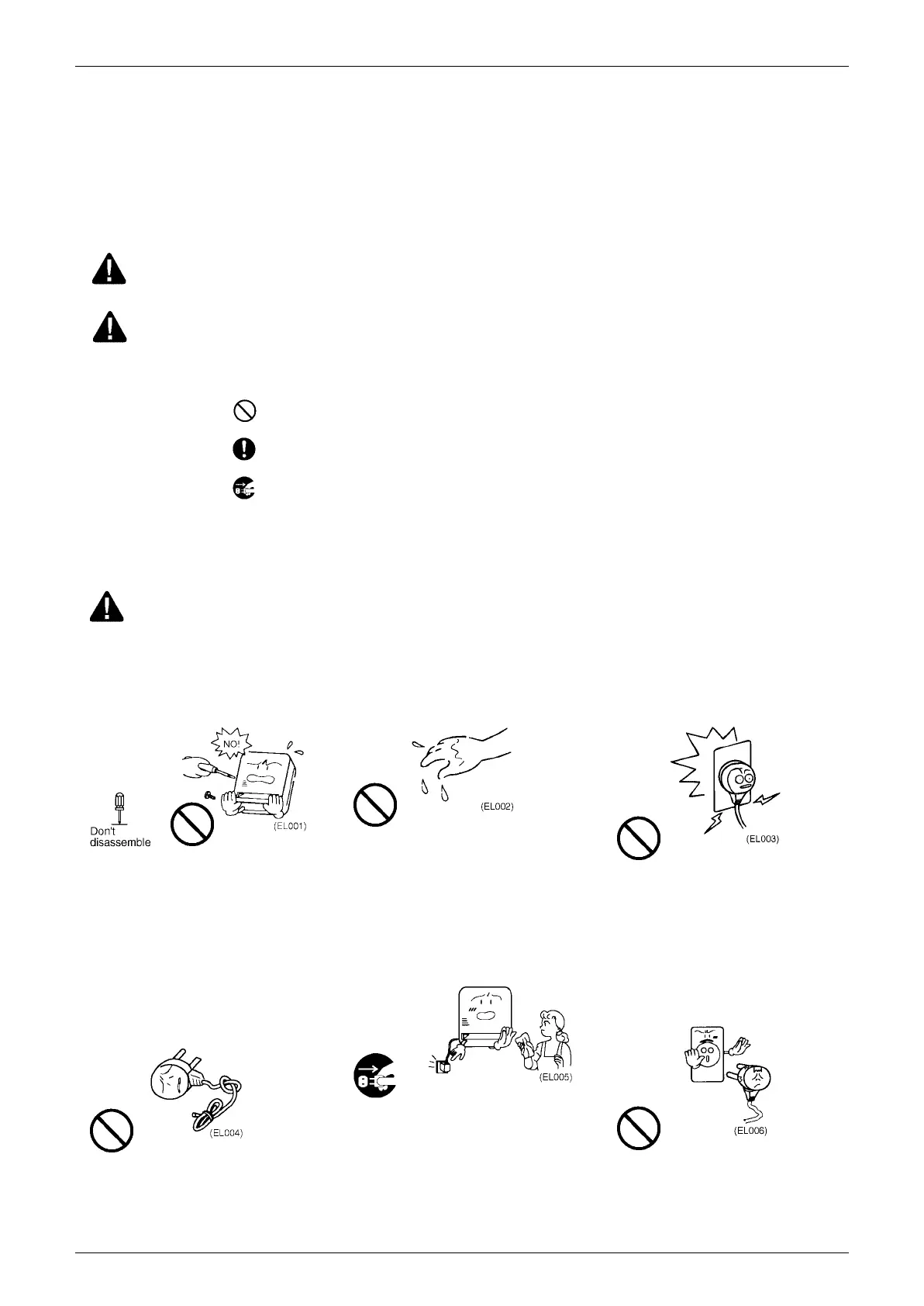 NO!

Don't disassemble

(EL001)

(EL002)

(EL003)

(EL004)

(EL005)

(EL006)