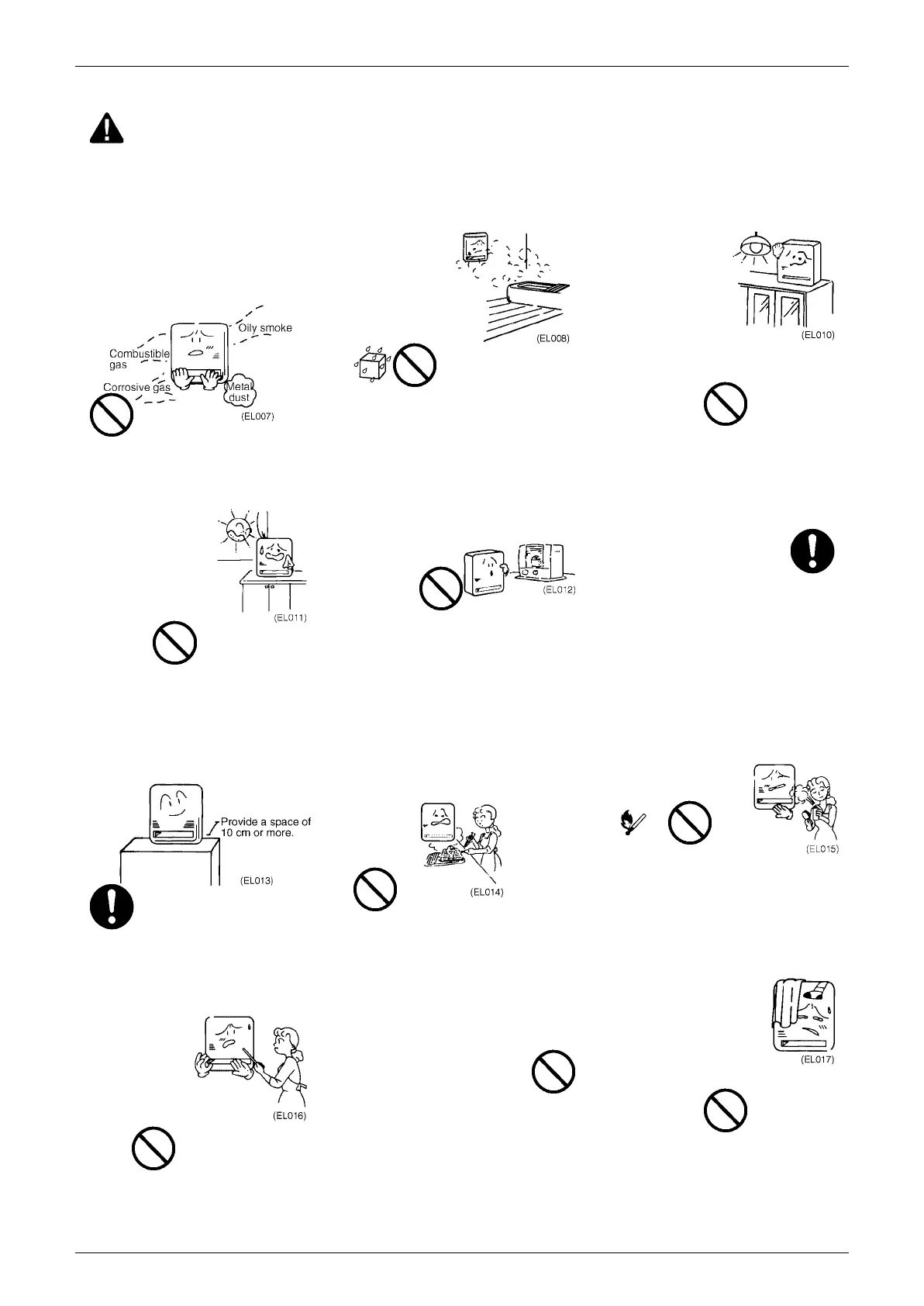 Oily smoke
Combustible gas
Corrosive gas
Metal dust
(EL007)

(EL008)

(EL010)

(EL011)

(EL012)

Provide a space of 10 cm or more.
(EL013)

(EL014)

(EL015)

(EL016)

(EL017)