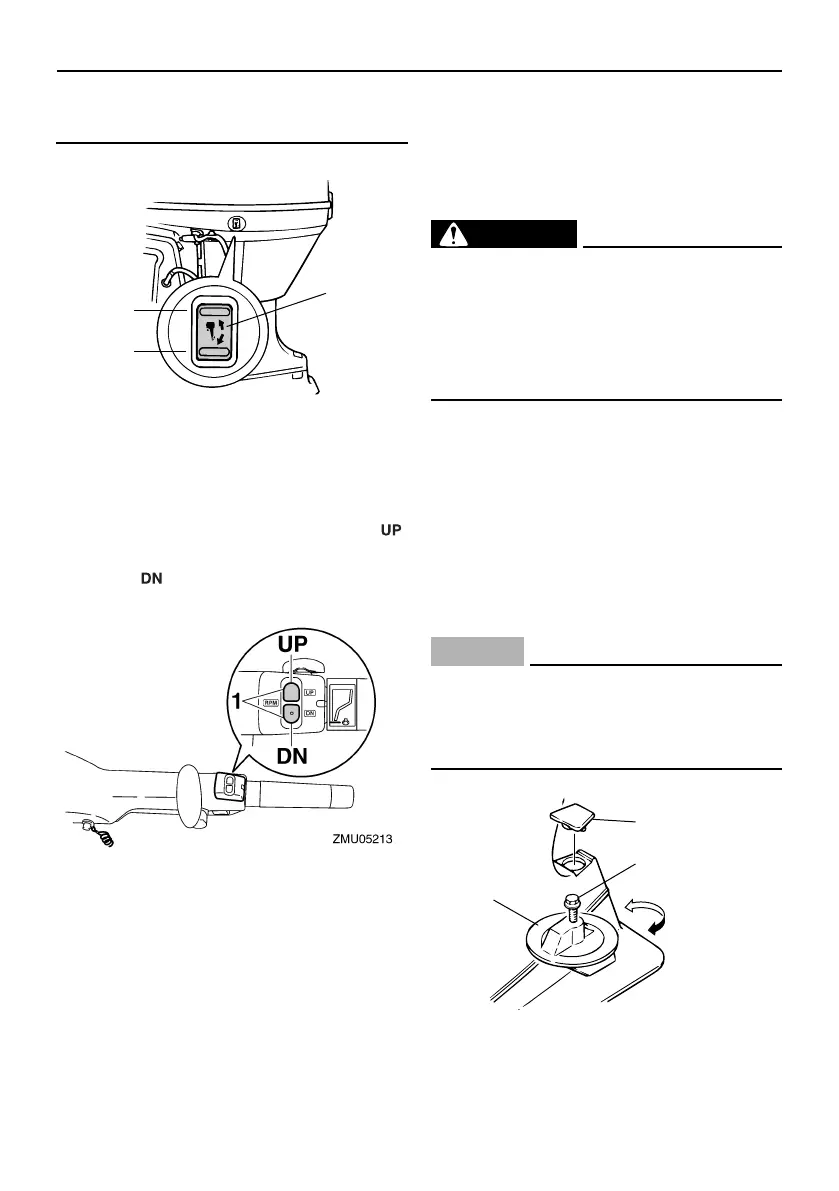 UP

DN

UP

1

RPM

UP

DN

DN

ZMU05213