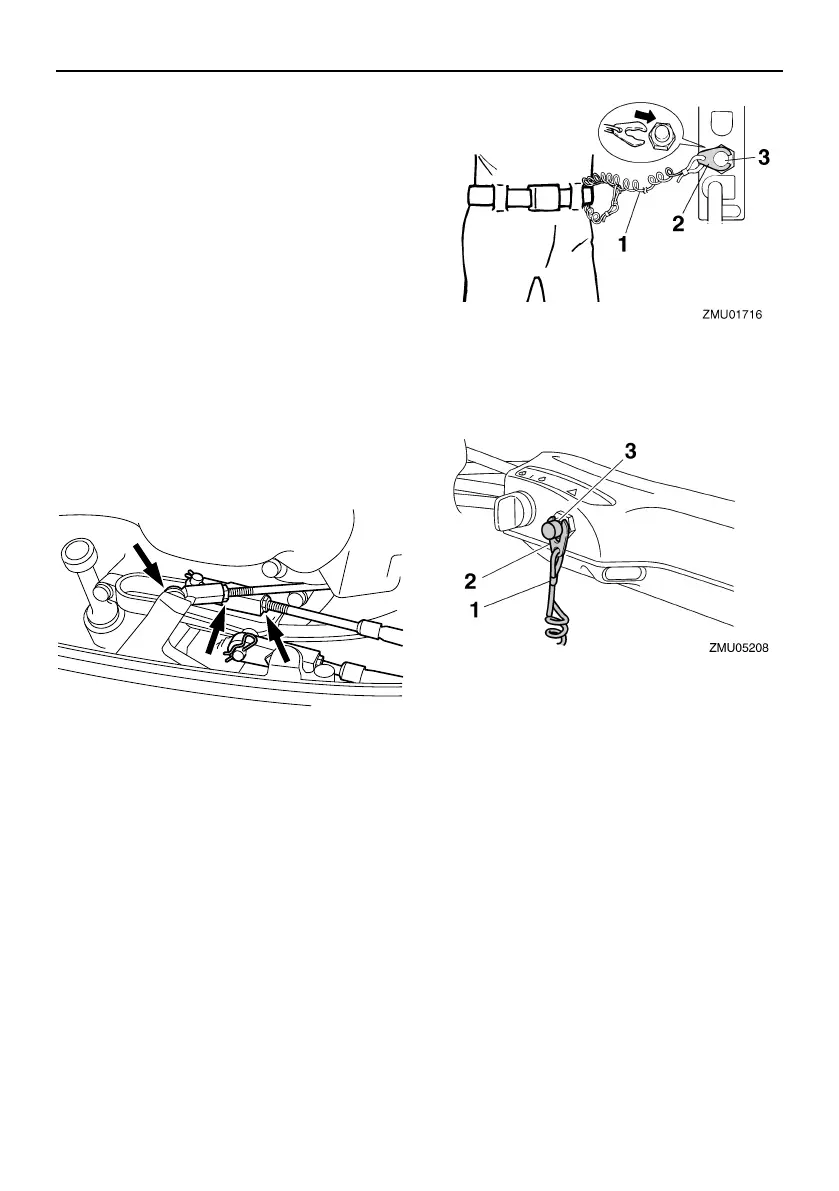 3

2

1

ZMU01716

3

2

1

ZMU05208