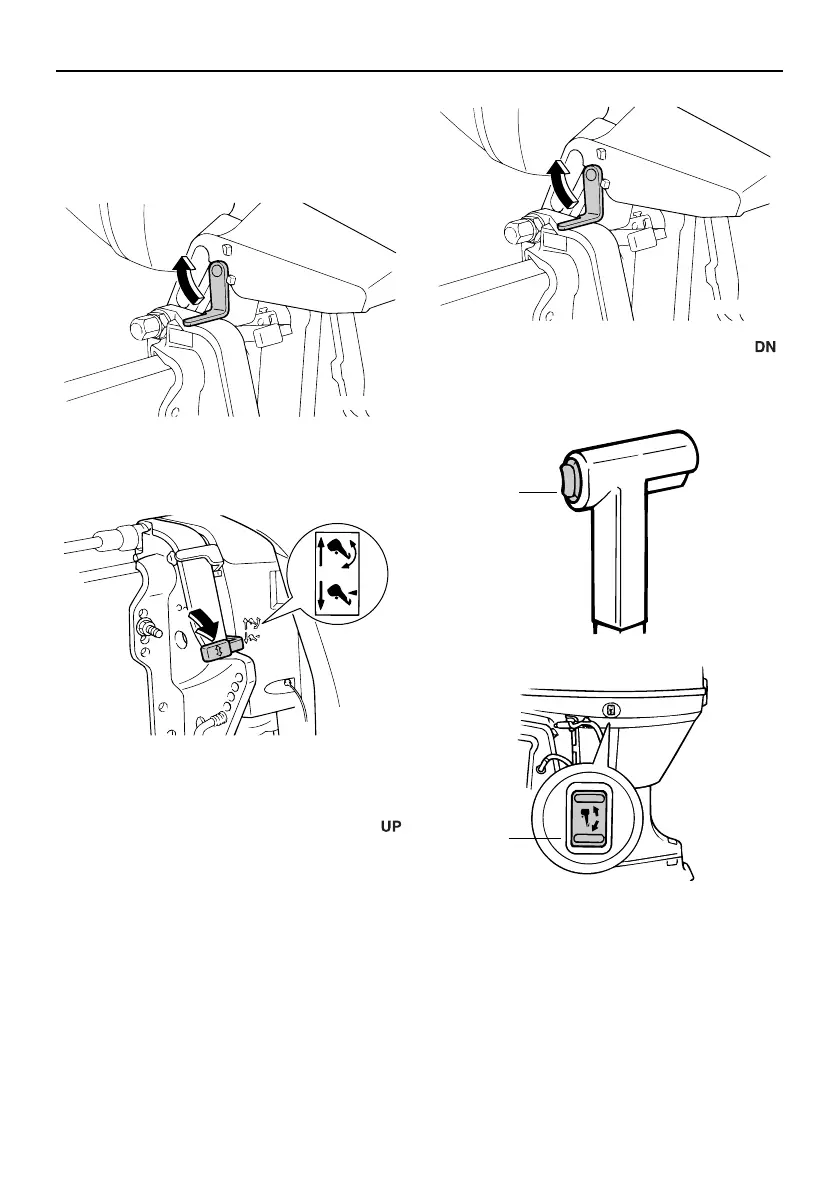 DN

UP