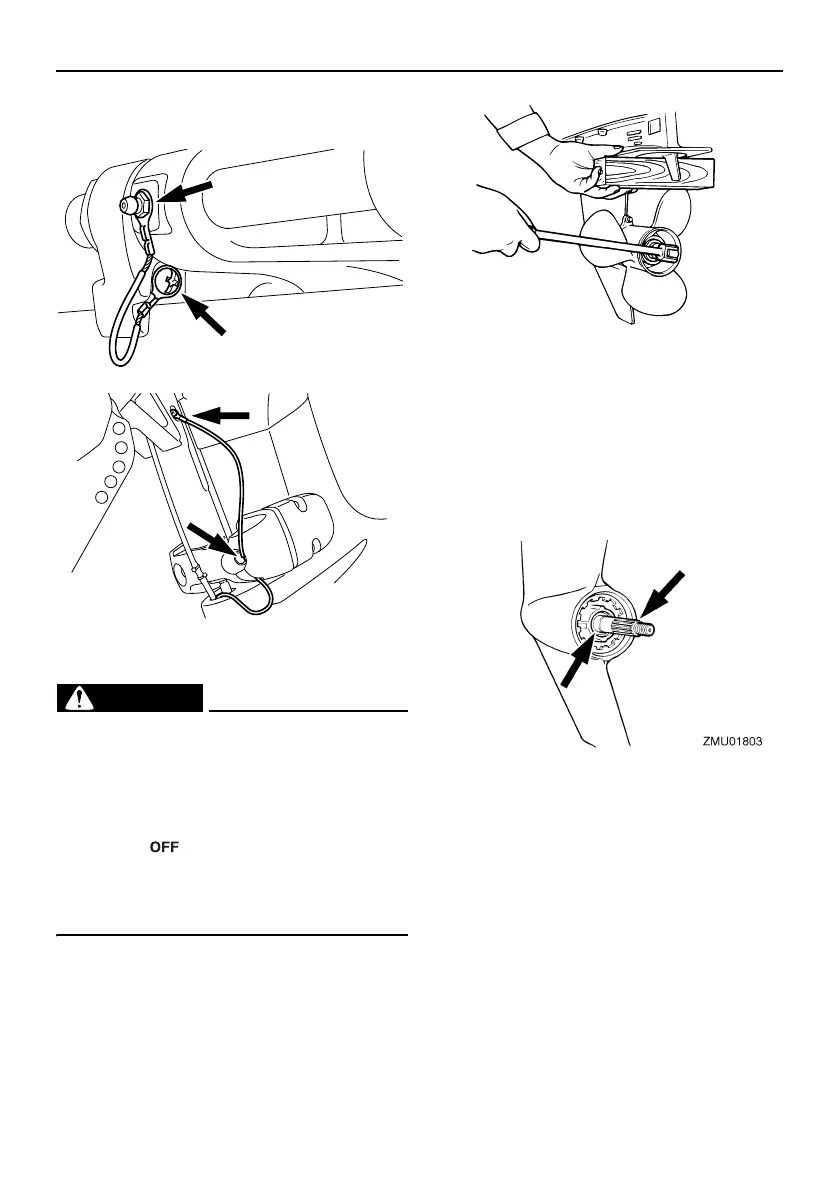 OFF

ZMU01803