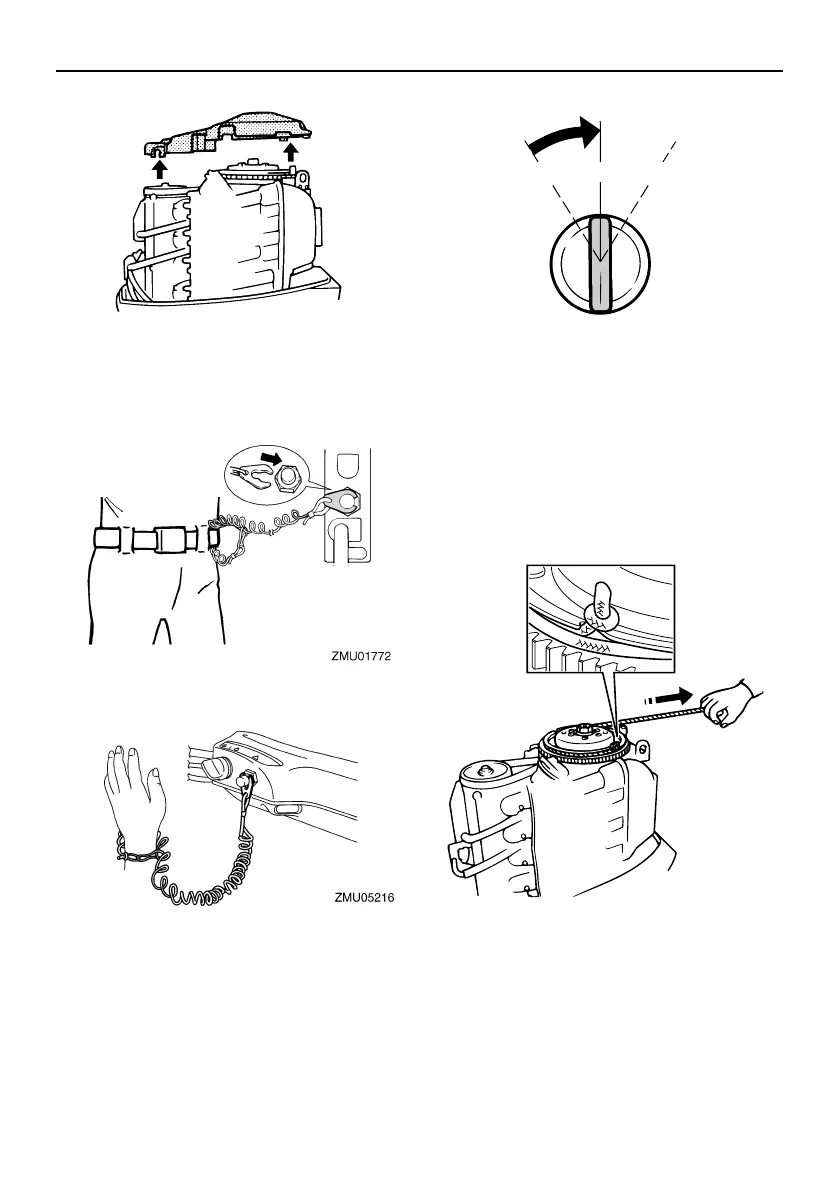 ZMU01772

ZMU05216