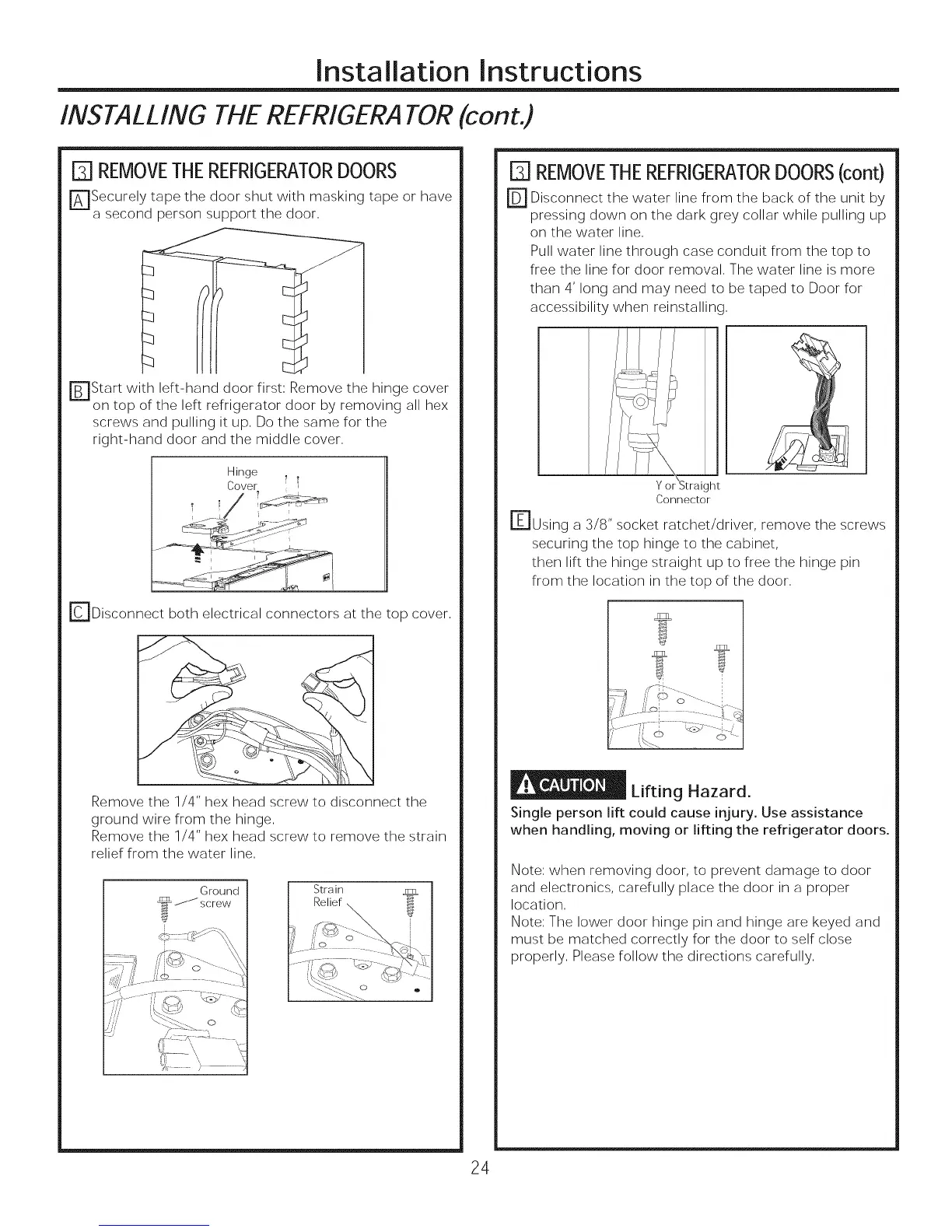 Installation Instructions

INSTALLING THE REFRIGERATOR (cont.)

3 REMOVE THE REFRIGERATOR DOORS

A Securely tape the door shut with masking tape or have a second person support the door.

B Start with left-hand door first: Remove the hinge cover on top of the left refrigerator door by removing all hex screws and pulling it up. Do the same for the right-hand door and the middle cover.

Hinge Cover

C Disconnect both electrical connectors at the top cover.

Remove the 1/4" hex head screw to disconnect the ground wire from the hinge.
Remove the 1/4" hex head screw to remove the strain relief from the water line.

Ground screw

Strain Relief

3 REMOVE THE REFRIGERATOR DOORS (cont)

D Disconnect the water line from the back of the unit by pressing down on the dark grey collar while pulling up on the water line.
Pull water line through case conduit from the top to free the line for door removal. The water line is more than 4' long and may need to be taped to Door for accessibility when reinstalling.

Y or Straight Connector

E Using a 3/8" socket ratchet/driver, remove the screws securing the top hinge to the cabinet, then lift the hinge straight up to free the hinge pin from the location in the top of the door.

CAUTION Lifting Hazard.
Single person lift could cause injury. Use assistance when handling, moving or lifting the refrigerator doors.

Note: when removing door, to prevent damage to door and electronics, carefully place the door in a proper location.
Note: The lower door hinge pin and hinge are keyed and must be matched correctly for the door to self close properly. Please follow the directions carefully.

24