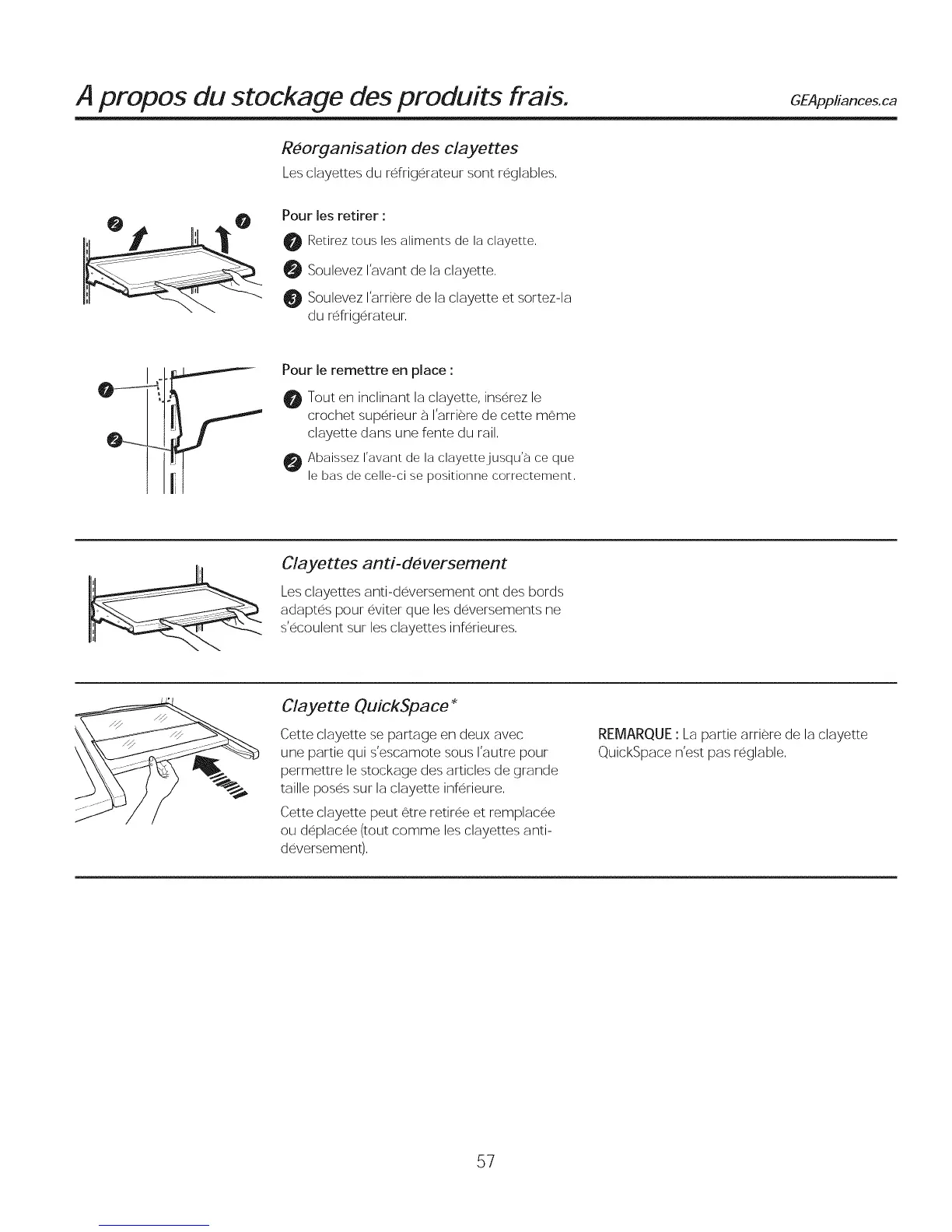 A propos du stockage des produits frais.

GEAppliances.ca

Réorganisation des clayettes

Les clayettes du réfrigérateur sont réglables.

2 1

Pour les retirer :

1 Retirez tous les aliments de la clayette.

2 Soulevez l'avant de la clayette.

3 Soulevez l'arrière de la clayette et sortez-la du réfrigérateur.

1

2

Pour le remettre en place :

1 Tout en inclinant la clayette, insérez le crochet supérieur à l'arrière de cette même clayette dans une fente du rail.

2 Abaissez l'avant de la clayette jusqu'à ce que le bas de celle-ci se positionne correctement.

Clayettes anti-déversement

Les clayettes anti-déversement ont des bords adaptés pour éviter que les déversements ne s'écoulent sur les clayettes inférieures.

Clayette QuickSpace*

Cette clayette se partage en deux avec une partie qui s'escamote sous l'autre pour permettre le stockage des articles de grande taille posés sur la clayette inférieure.

Cette clayette peut être retirée et remplacée ou déplacée (tout comme les clayettes anti-déversement).

REMARQUE : La partie arrière de la clayette QuickSpace n'est pas réglable.

57