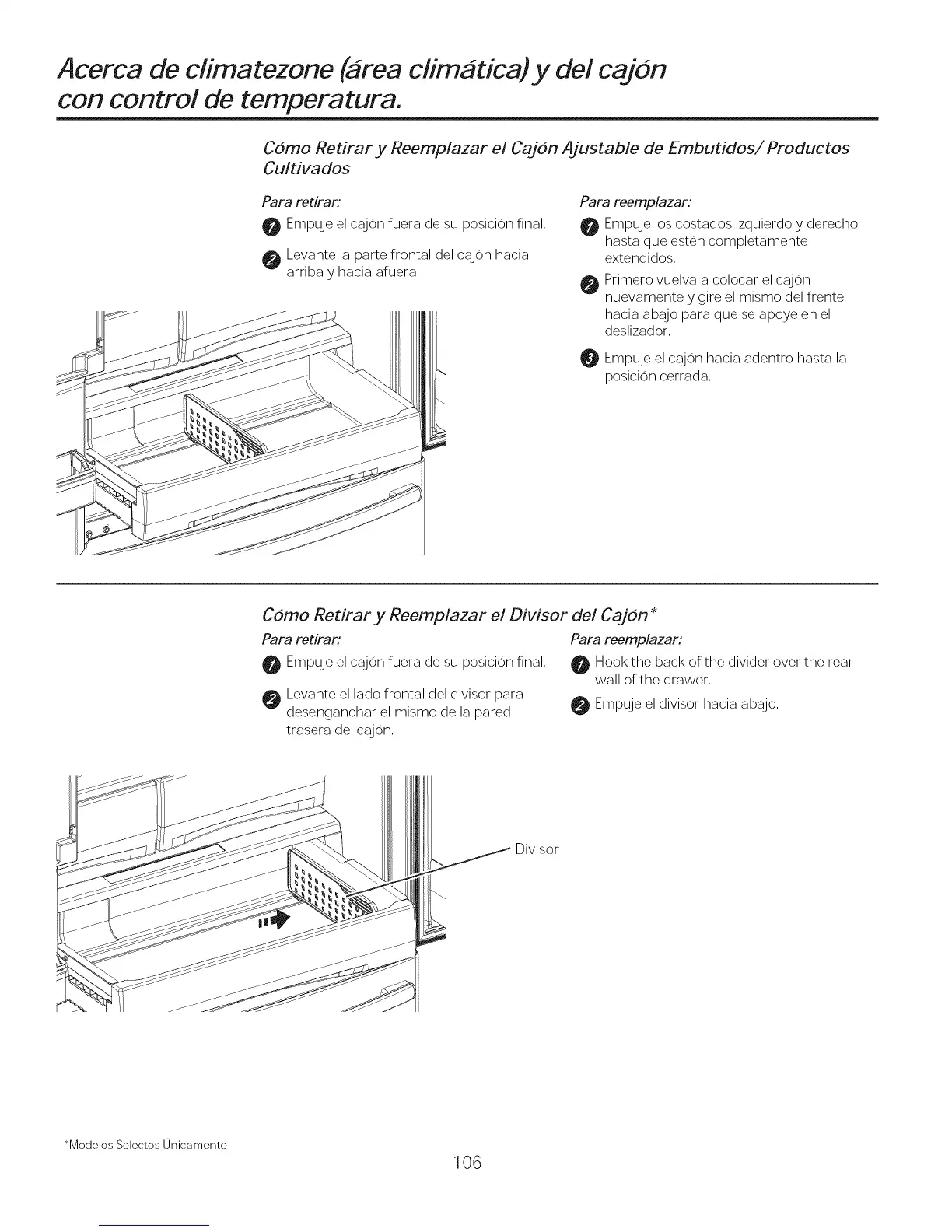 Acerca de climatezone (área climática) y del cajón con control de temperatura.

Cómo Retirar y Reemplazar el Cajón Ajustable de Embutidos/ Productos Cultivados

Para retirar:

1 Empuje el cajón fuera de su posición final.

2 Levante la parte frontal del cajón hacia arriba y hacia afuera.

Para reemplazar:

1 Empuje los costados izquierdo y derecho hasta que estén completamente extendidos.

2 Primero vuelva a colocar el cajón nuevamente y gire el mismo del frente hacia abajo para que se apoye en el deslizador.

3 Empuje el cajón hacia adentro hasta la posición cerrada.

Cómo Retirar y Reemplazar el Divisor del Cajón*

Para retirar:

1 Empuje el cajón fuera de su posición final.

2 Levante el lado frontal del divisor para desenganchar el mismo de la pared trasera del cajón.

Para reemplazar:

1 Hook the back of the divider over the rear wall of the drawer.

2 Empuje el divisor hacia abajo.

Divisor

*Modelos Selectos Únicamente

106