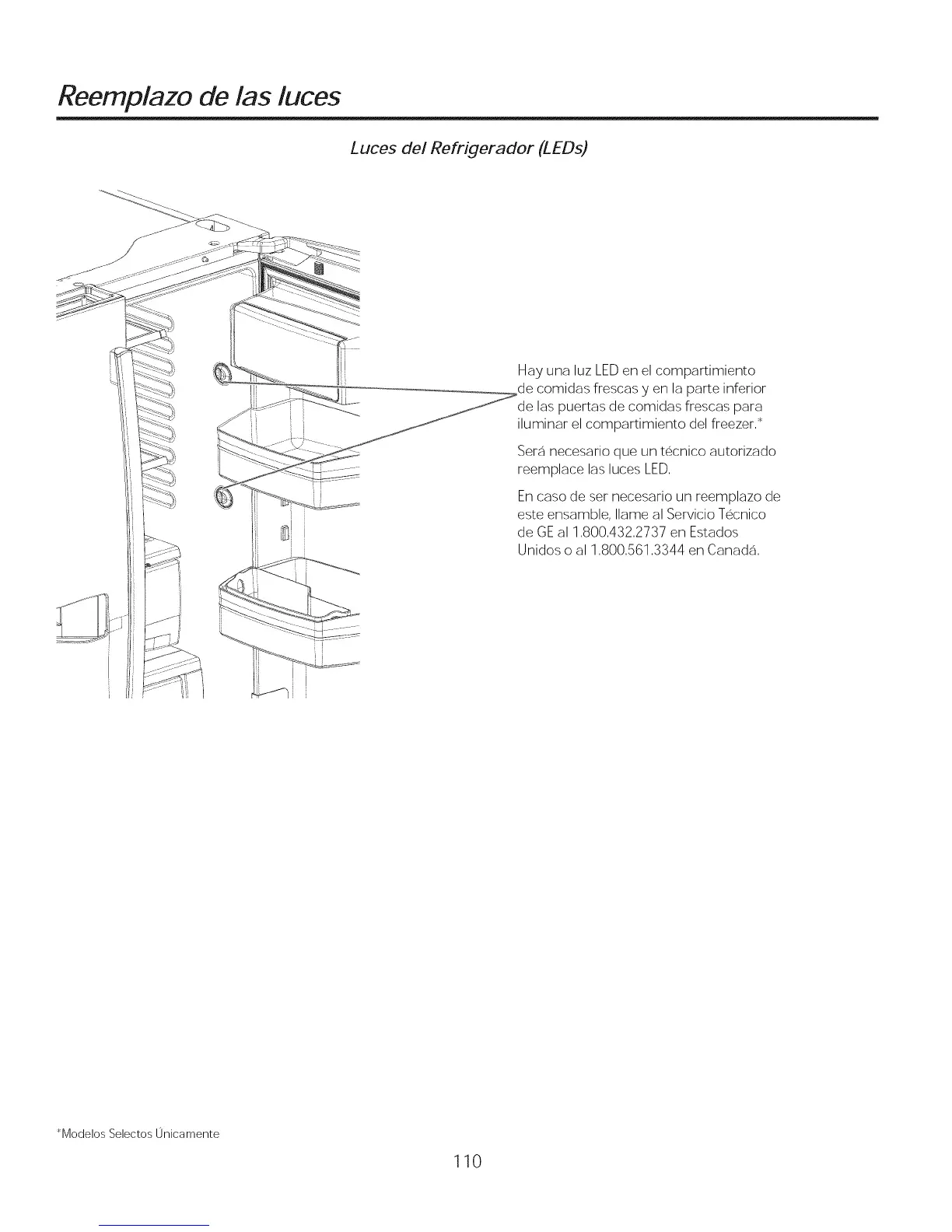 Reemplazo de las luces

Luces del Refrigerador (LEDs)

Hay una luz LED en el compartimiento de comidas frescas y en la parte inferior de las puertas de comidas frescas para iluminar el compartimiento del freezer.*

Será necesario que un técnico autorizado reemplace las luces LED.

En caso de ser necesario un reemplazo de este ensamble, llame al Servicio Técnico de GE al 1.800.432.2737 en Estados Unidos o al 1.800.561.3344 en Canadá.

*Modelos Selectos Únicamente

110