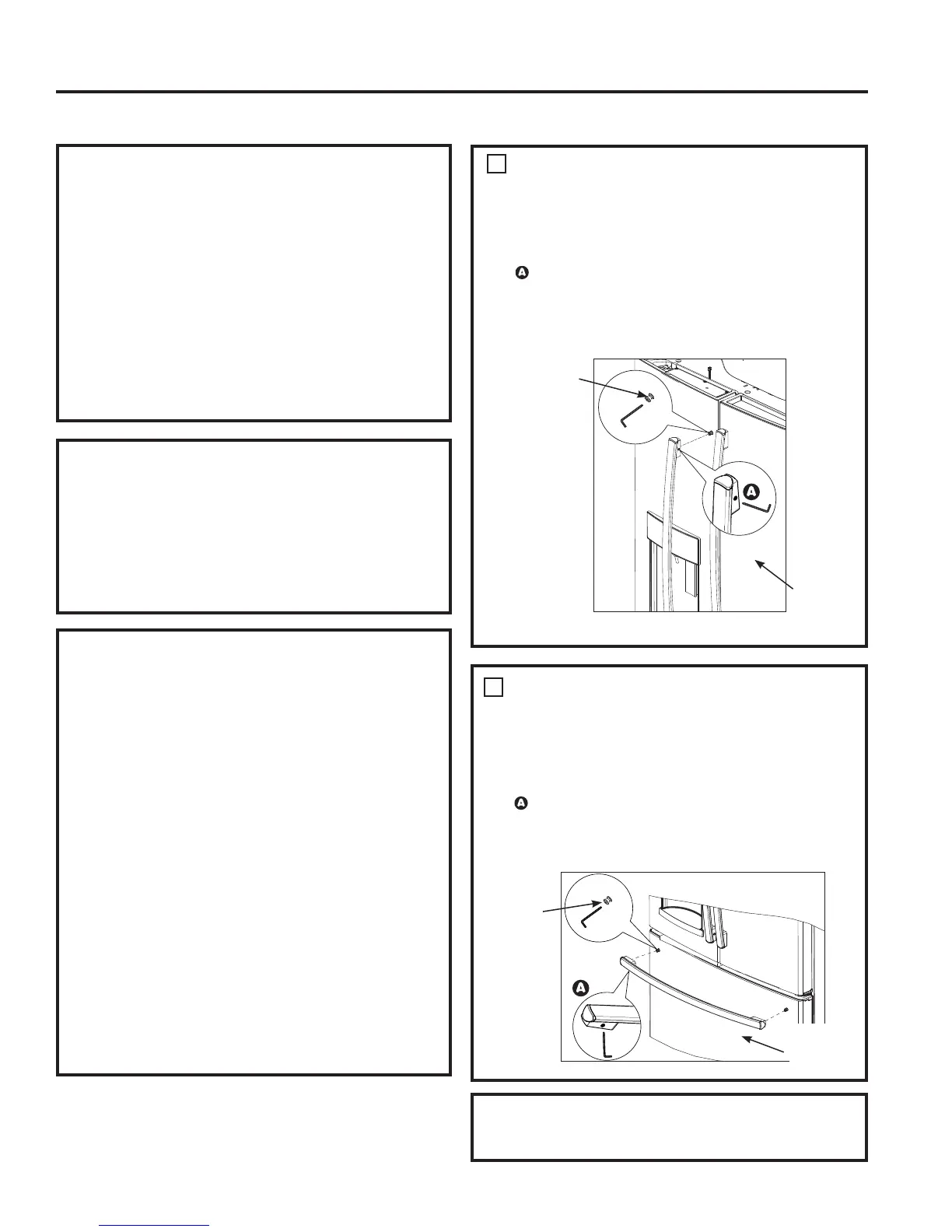 A

A

A

A