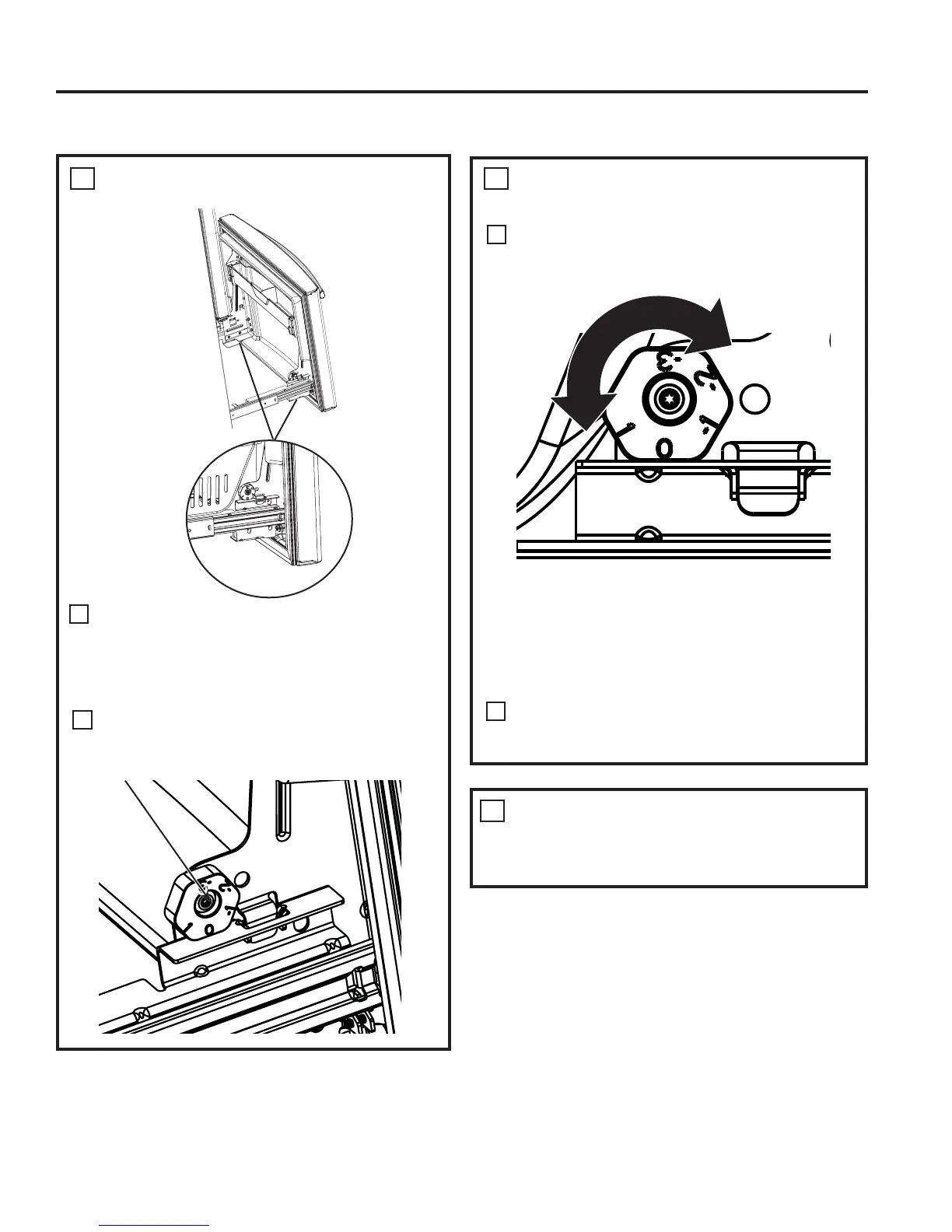 -3
-2
-1
0