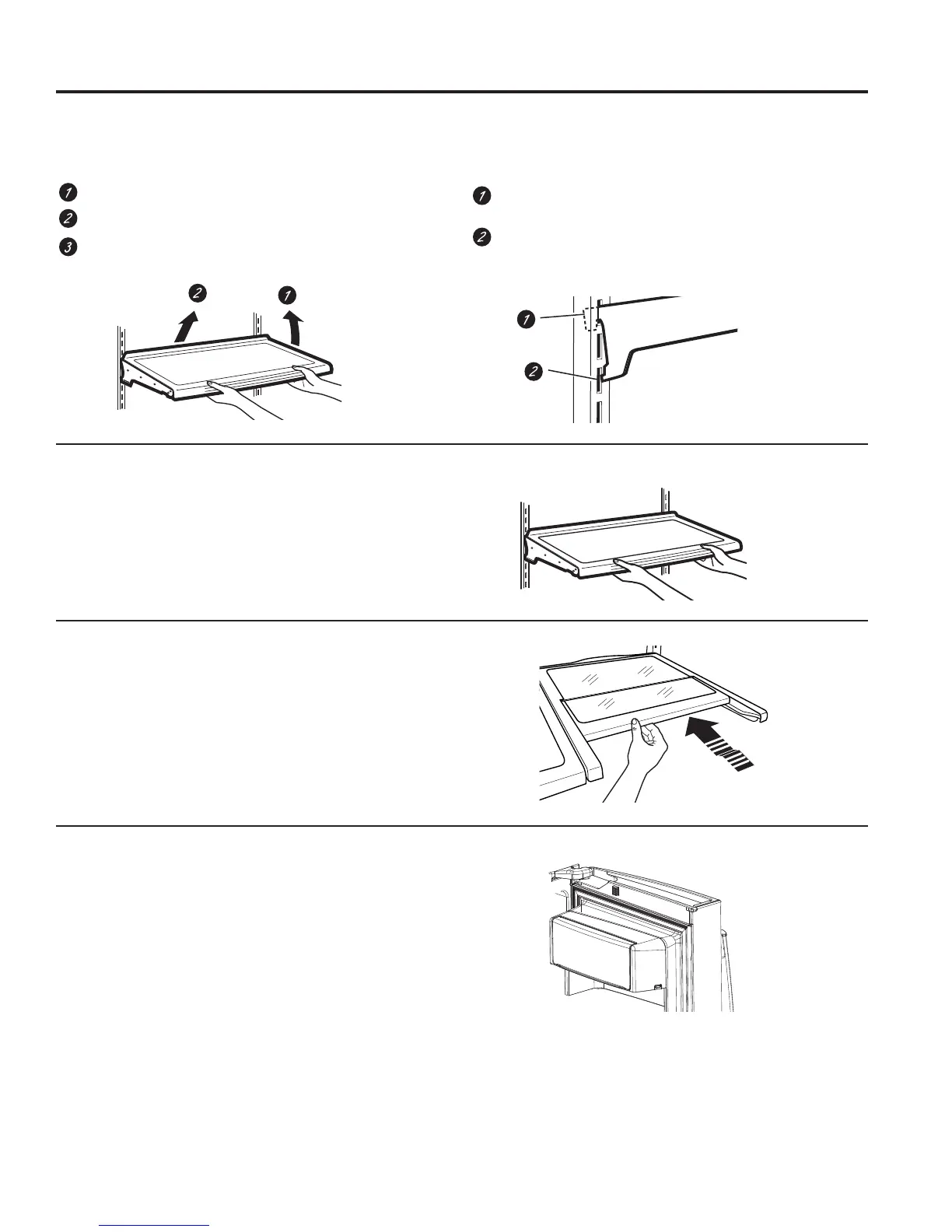 1
2
3

1

2

2 1

1
2