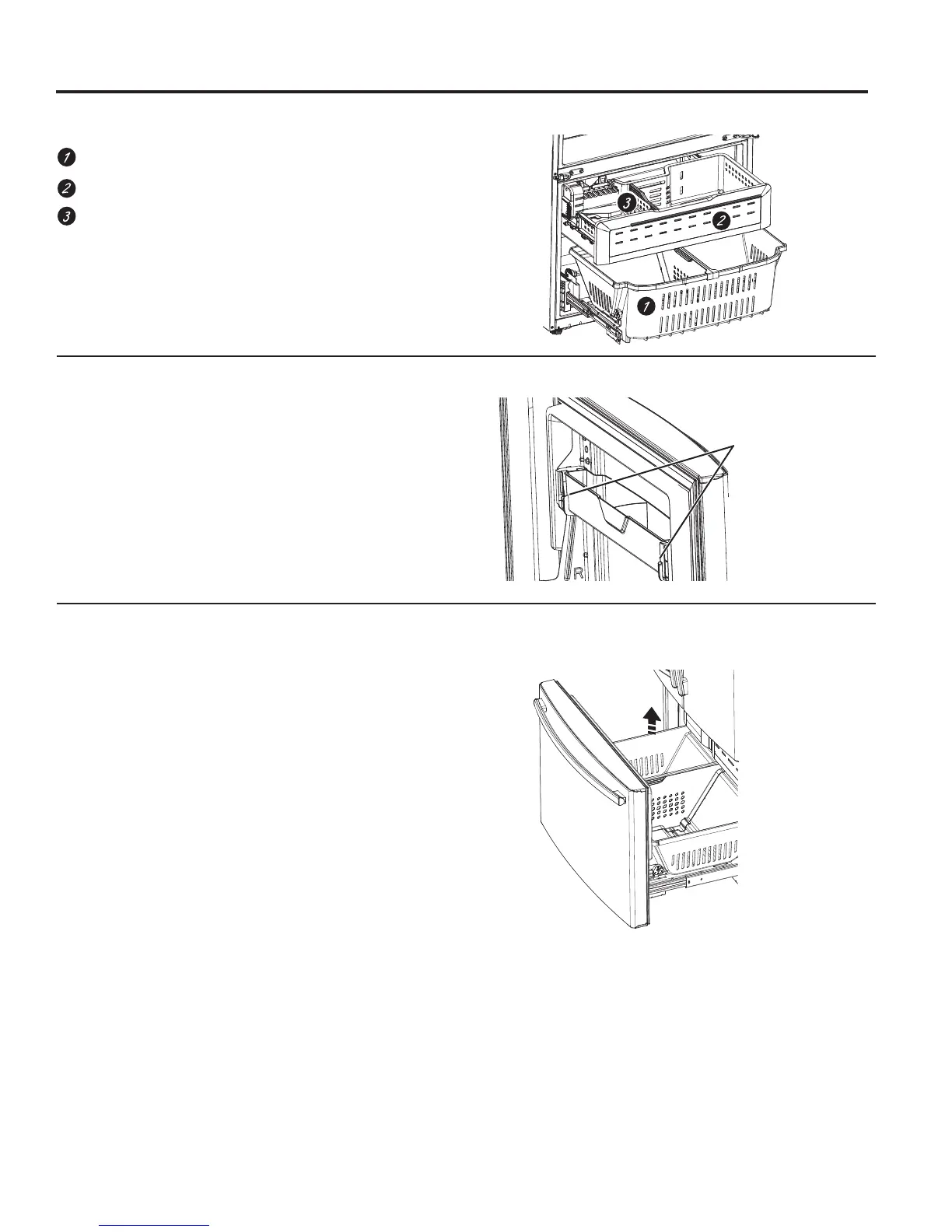 1

2

3

3

2

1

R