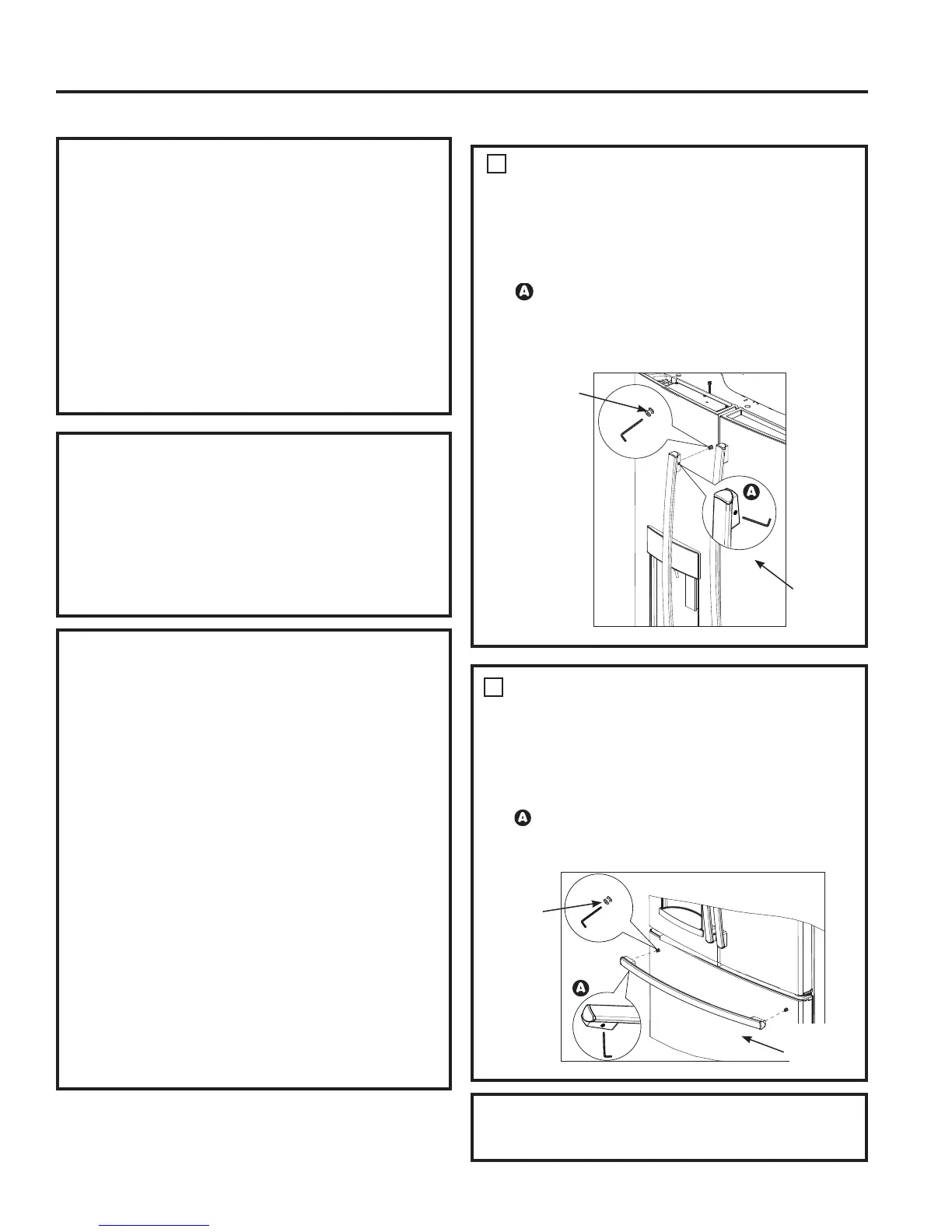 A

A

A

A