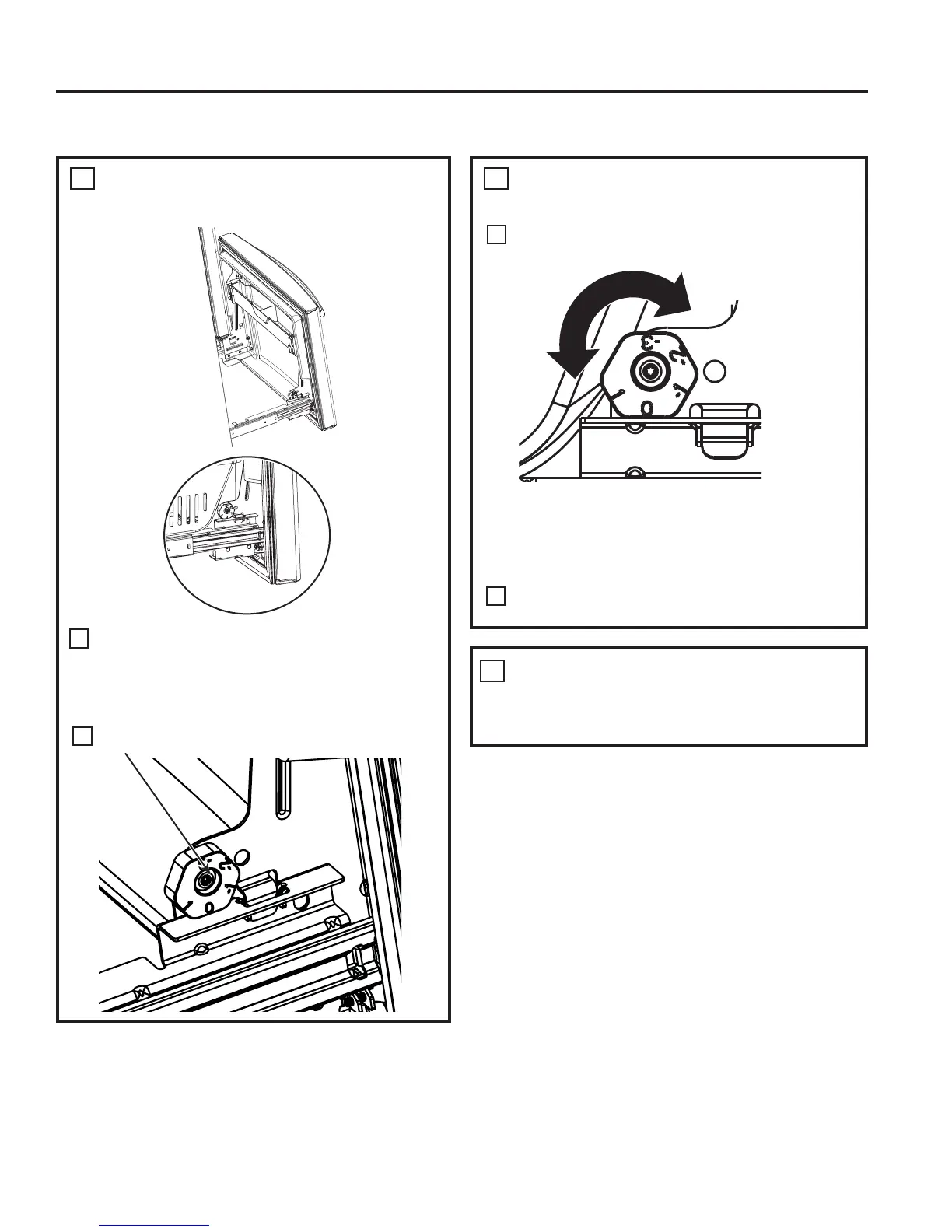 2
1
0