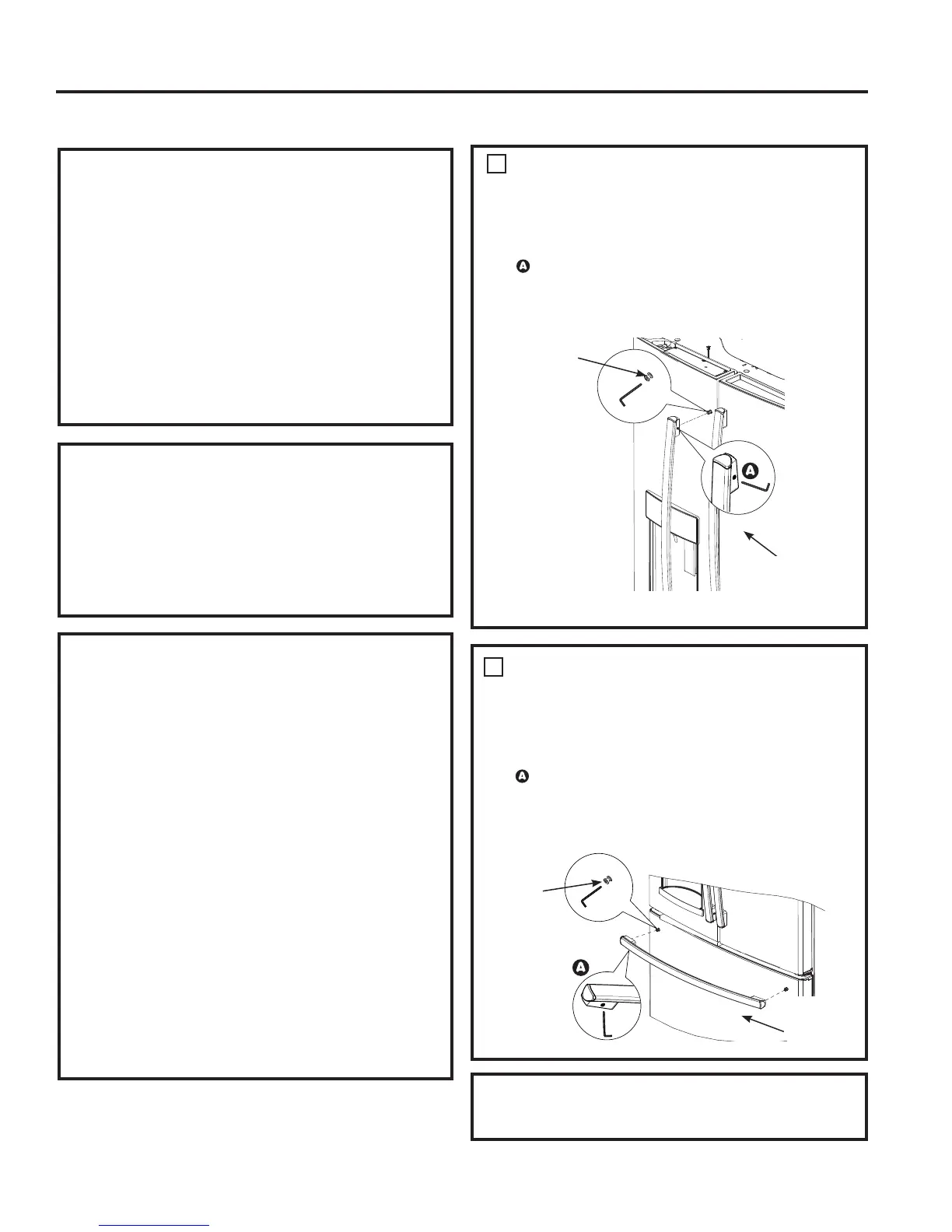 A

A

A

A